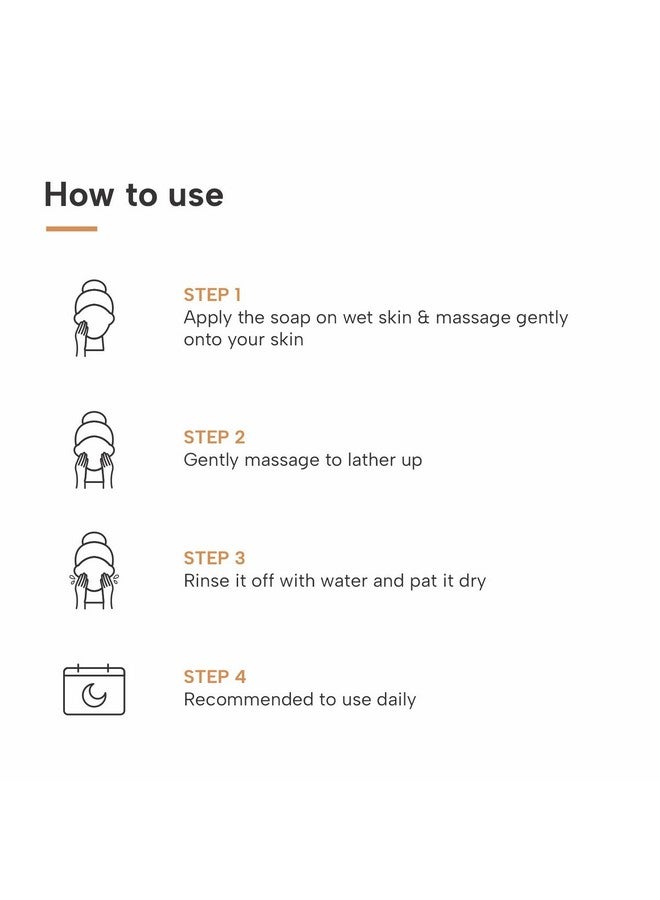 How to use

STEP 1
Apply the soap on wet skin & massage gently onto your skin

STEP 2
Gently massage to lather up

STEP 3
Rinse it off with water and pat it dry

STEP 4
Recommended to use daily