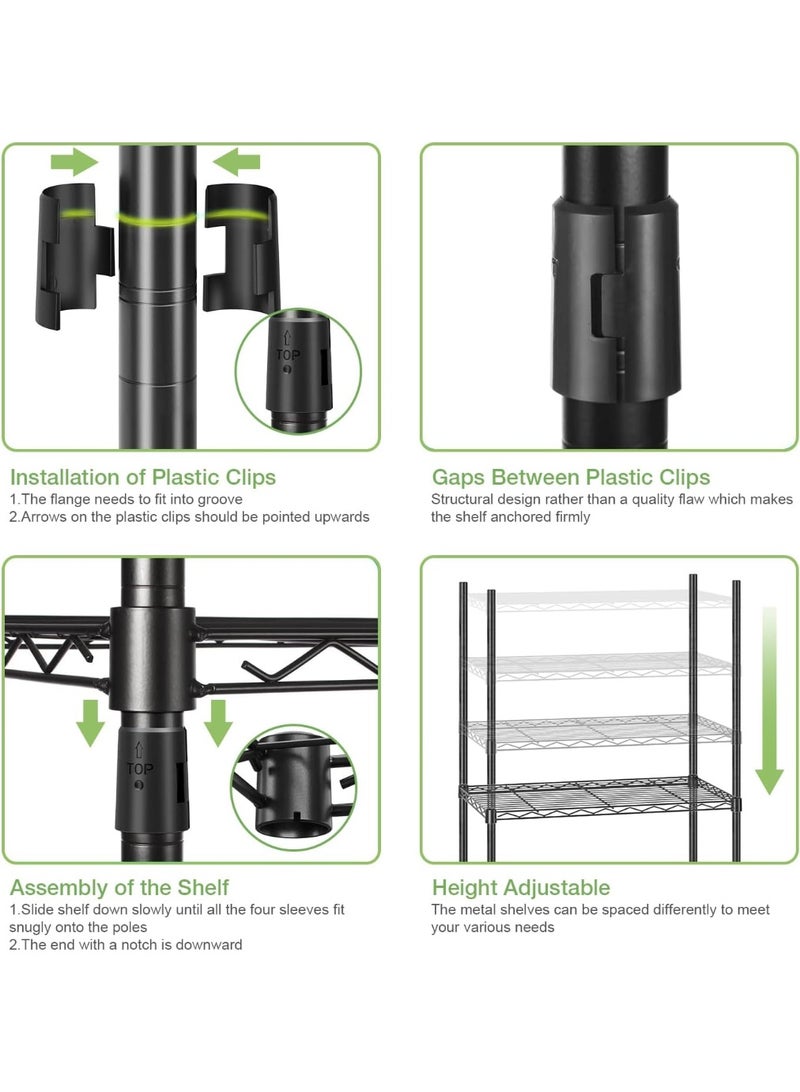 TOP

Installation of Plastic Clips
1.The flange needs to fit into groove
2.Arrows on the plastic clips should be pointed upwards

Gaps Between Plastic Clips
Structural design rather than a quality flaw which makes the shelf anchored firmly

TOP

Assembly of the Shelf
1.Slide shelf down slowly until all the four sleeves fit snugly onto the poles
2.The end with a notch is downward

Height Adjustable
The metal shelves can be spaced differently to meet your various needs