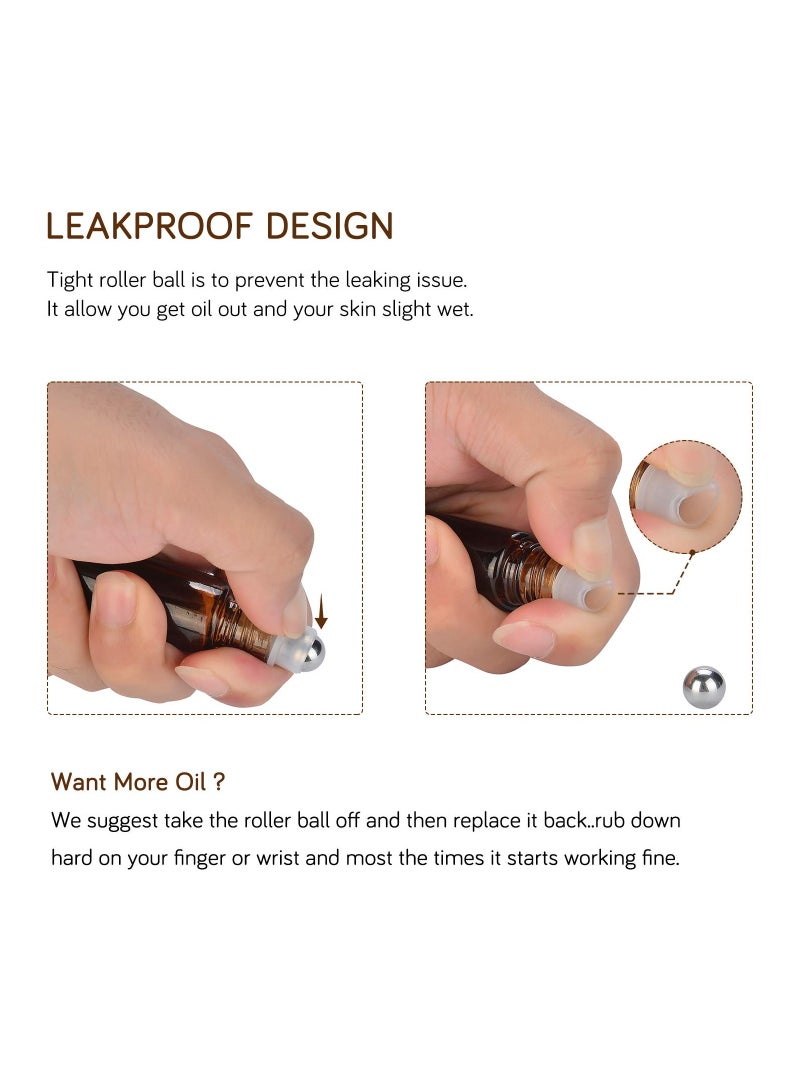 LEAKPROOF DESIGN

Tight roller ball is to prevent the leaking issue.
It allow you get oil out and your skin slight wet.

Want More Oil ?

We suggest take the roller ball off and then replace it back..rub down hard on your finger or wrist and most the times it starts working fine.