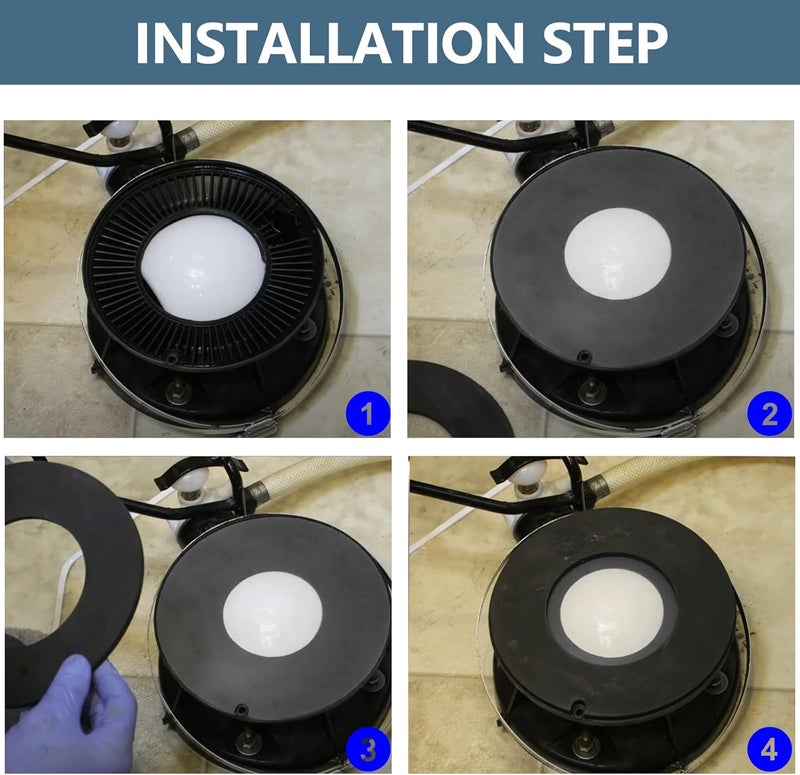 INSTALLATION STEP

1

2

3

4