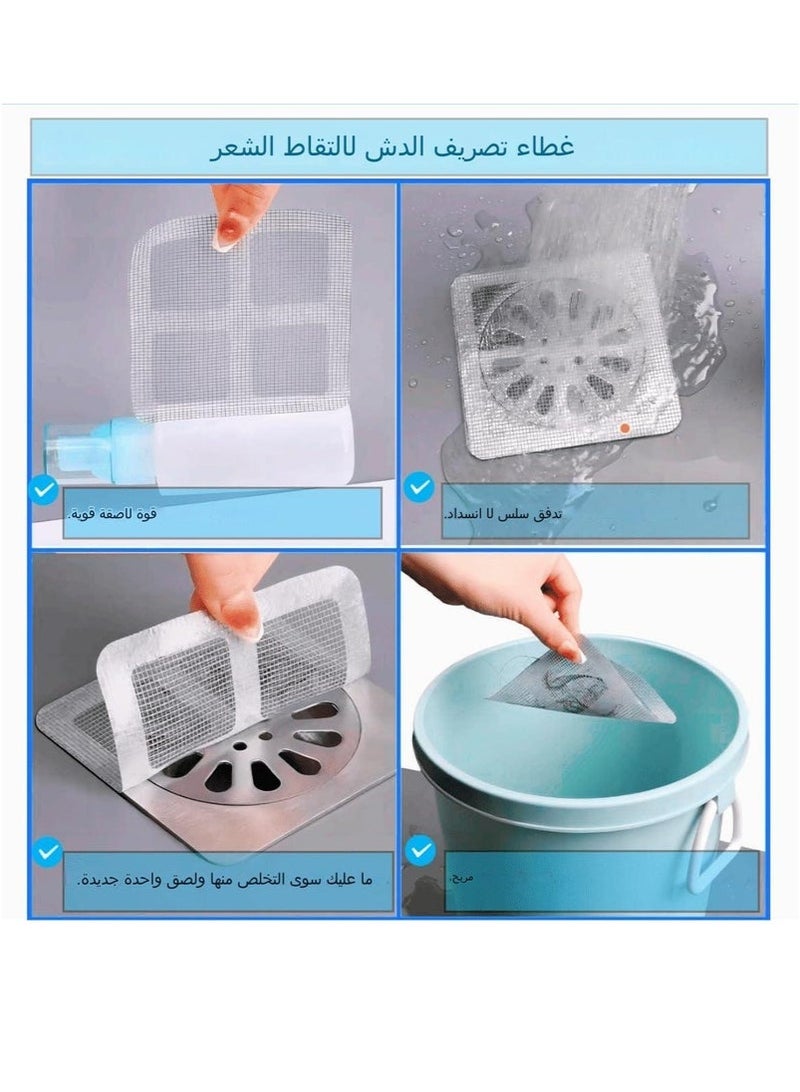 غطاء تصريف الدش لالتقاط الشعر

قوة لاصقة قوية.

تدفق سلس لا انسداد.

ما عليك سوى التخلص منها ولصق واحدة جديدة.

مريح.