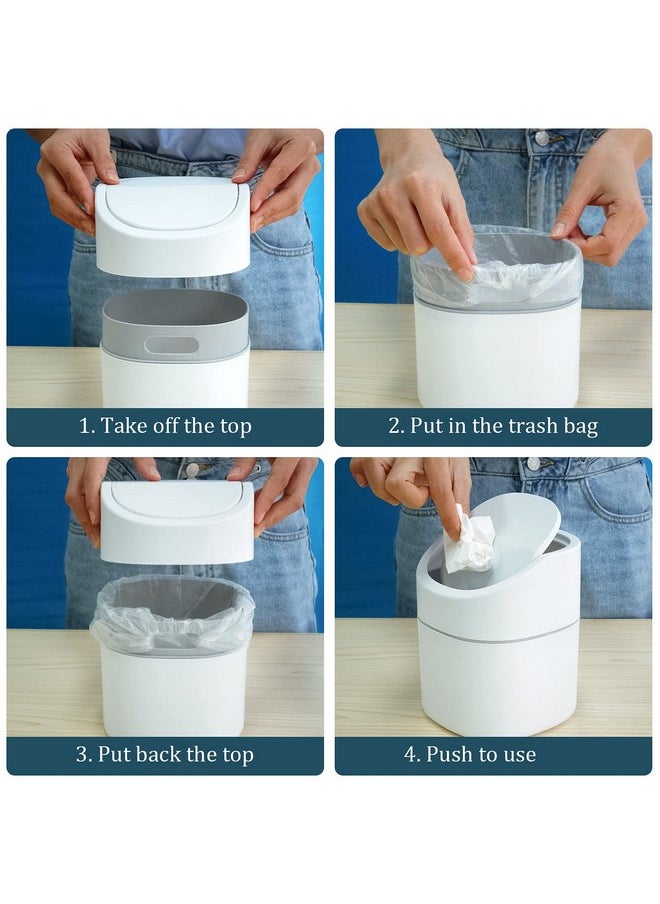 1. Take off the top

2. Put in the trash bag

3. Put back the top

4. Push to use