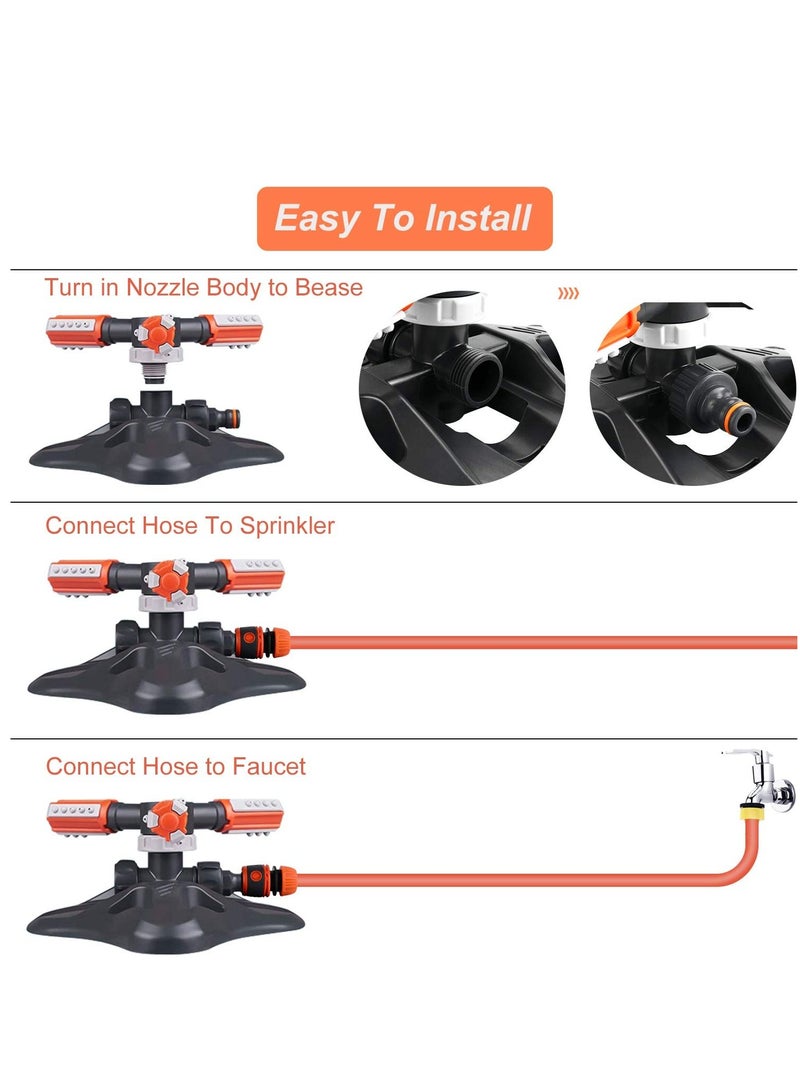 Easy To Install

Turn in Nozzle Body to Bease

Connect Hose To Sprinkler

Connect Hose to Faucet