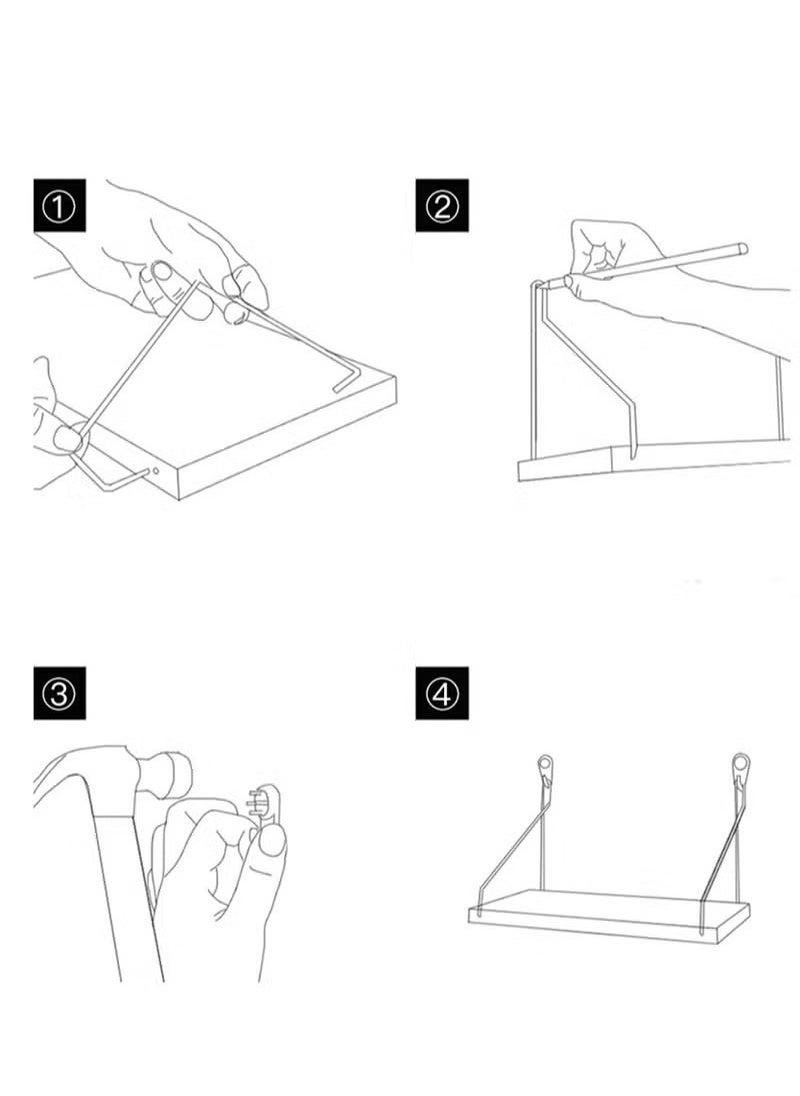 ①

②

③

④