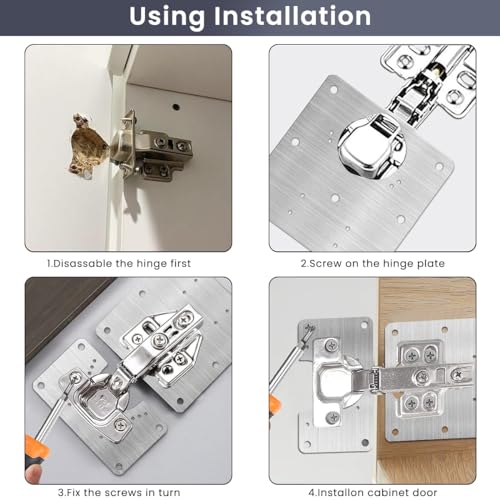 Using Installation

1.Disassable the hinge first

2.Screw on the hinge plate

3.Fix the screws in turn

4.Installon cabinet door