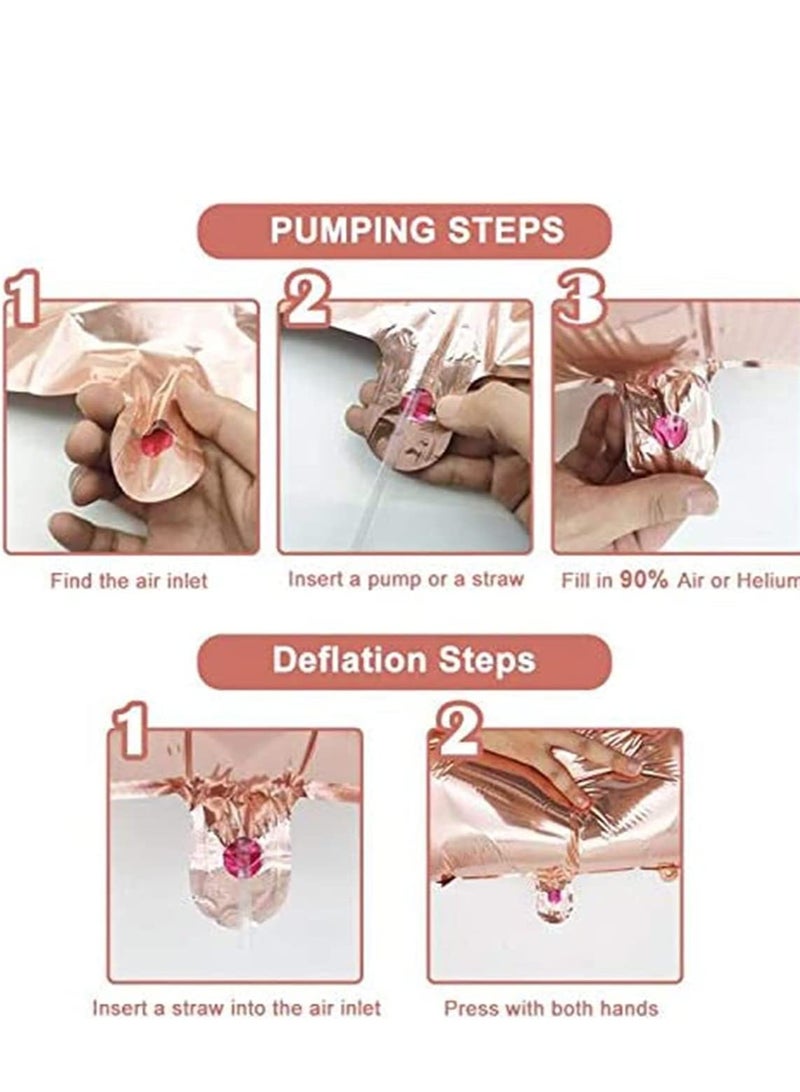 PUMPING STEPS

1

Find the air inlet

2

Insert a pump or a straw

3

Fill in 90% Air or Helium

Deflation Steps

1

Insert a straw into the air inlet

2

Press with both hands