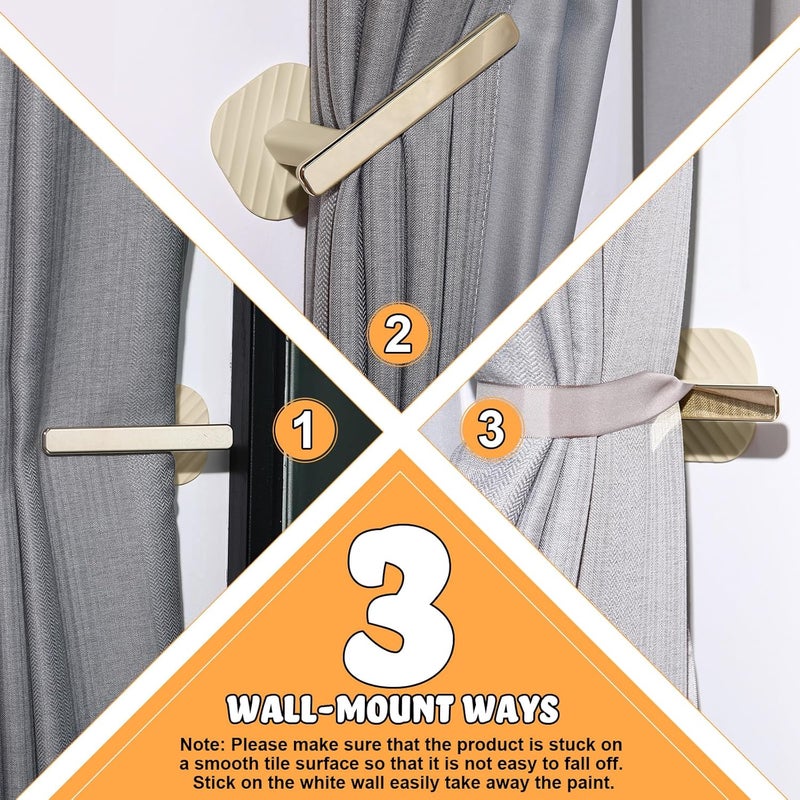 2

1

3

3

WALL-MOUNT WAYS

Note: Please make sure that the product is stuck on a smooth tile surface so that it is not easy to fall off. Stick on the white wall easily take away the paint.