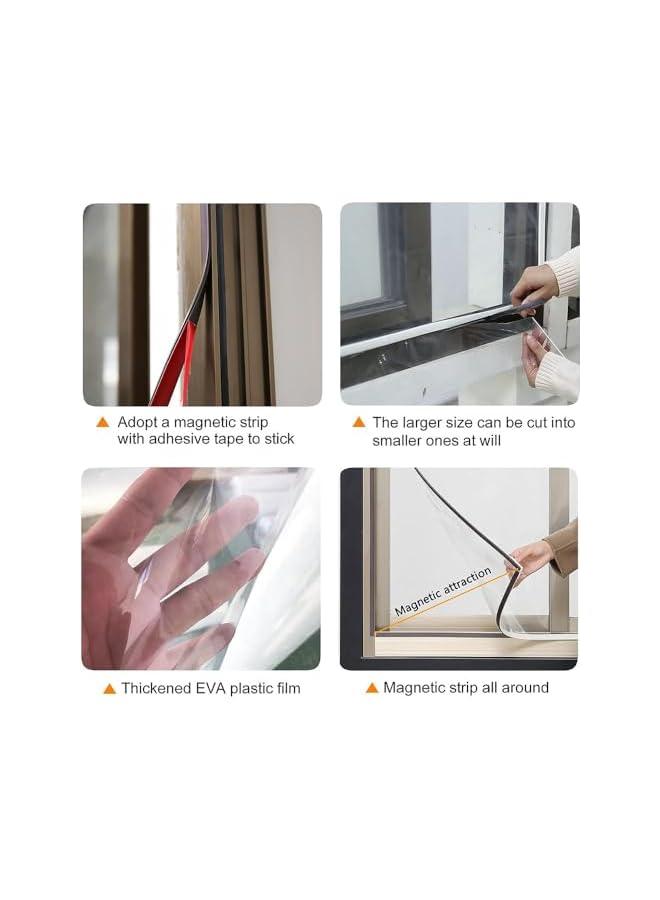 ▲ Adopt a magnetic strip with adhesive tape to stick

▲ The larger size can be cut into smaller ones at will

▲ Thickened EVA plastic film

Magnetic attraction

▲ Magnetic strip all around