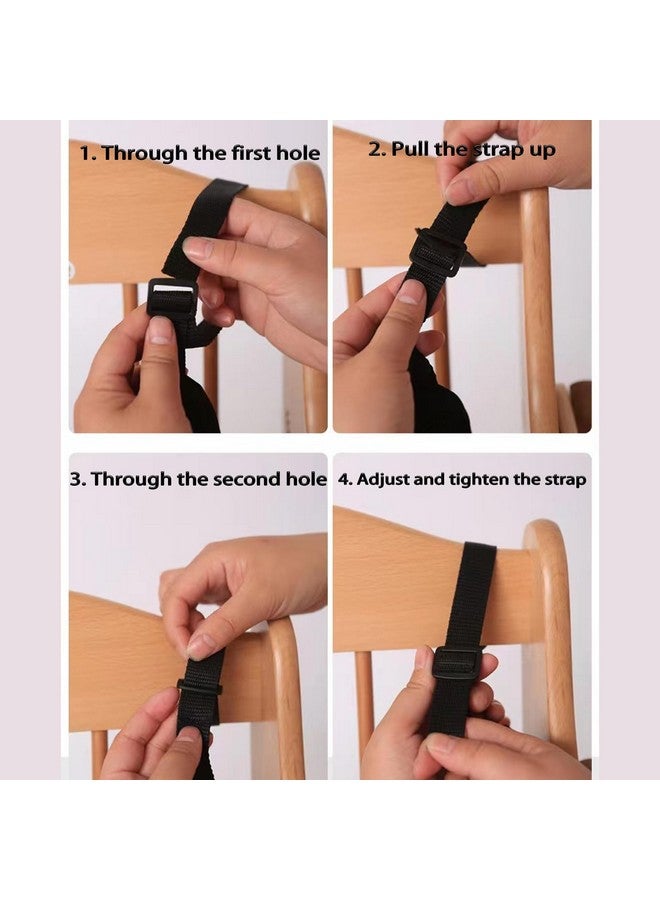 1. Through the first hole

2. Pull the strap up

3. Through the second hole

4. Adjust and tighten the strap