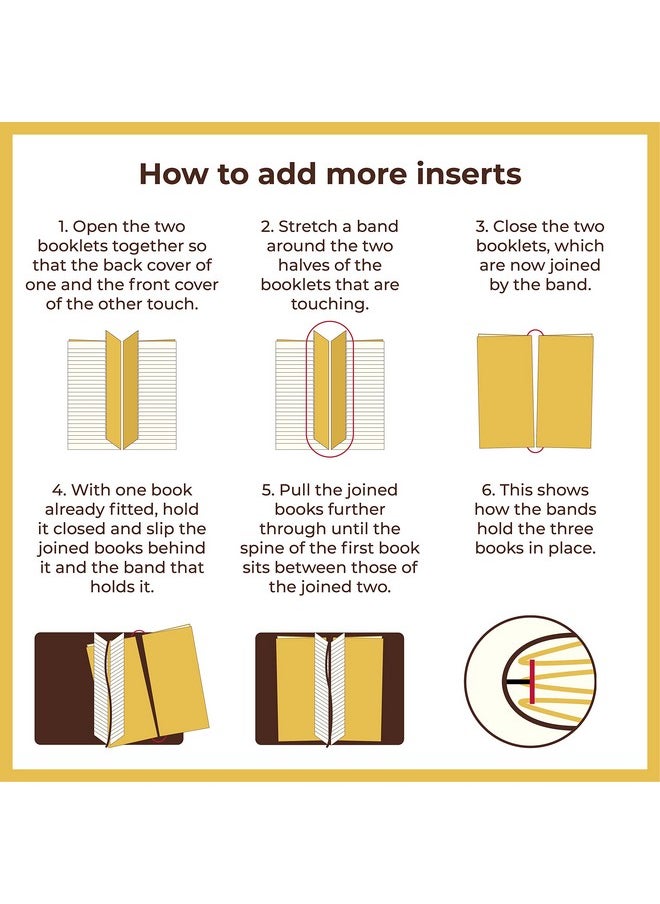 How to add more inserts

1. Open the two booklets together so that the back cover of one and the front cover of the other touch.

2. Stretch a band around the two halves of the booklets that are touching.

3. Close the two booklets, which are now joined by the band.

4. With one book already fitted, hold it closed and slip the joined books behind it and the band that holds it.

5. Pull the joined books further through until the spine of the first book sits between those of the joined two.

6. This shows how the bands hold the three books in place.