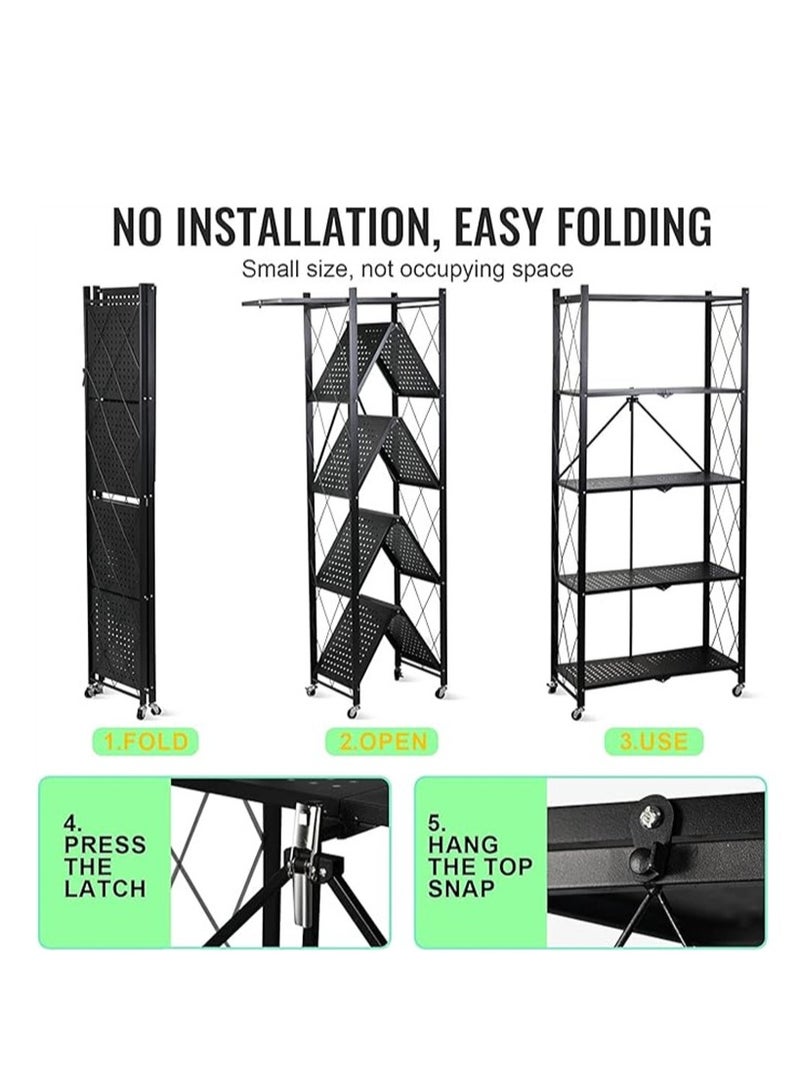 NO INSTALLATION, EASY FOLDING

Small size, not occupying space

1.FOLD

2.OPEN

3.USE

4. PRESS THE LATCH

5. HANG THE TOP SNAP