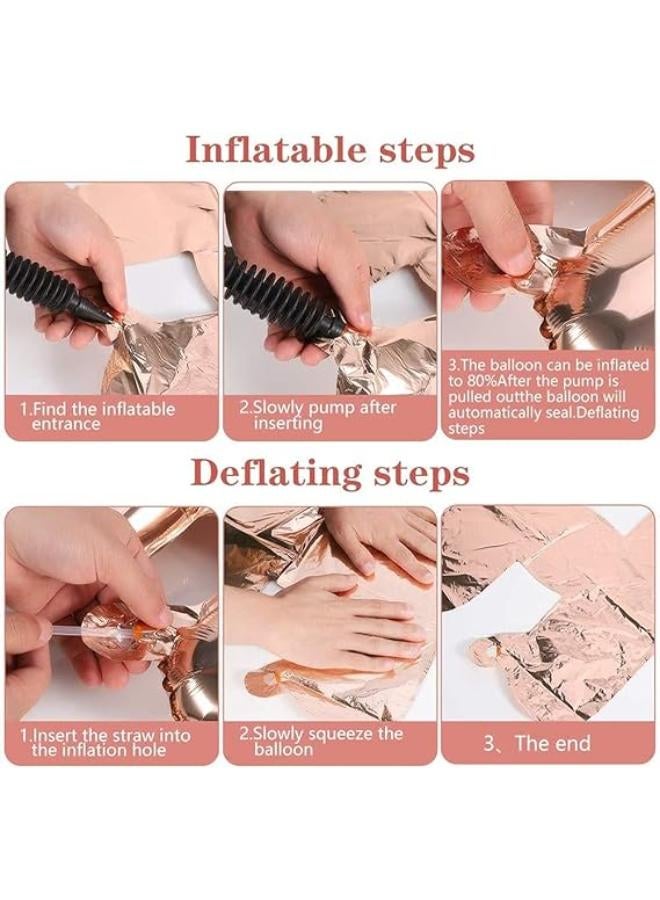 Inflatable steps

1.Find the inflatable entrance

2.Slowly pump after inserting

3.The balloon can be inflated to 80%After the pump is pulled outthe balloon will automatically seal.Deflating steps

Deflating steps

1.Insert the straw into the inflation hole

2.Slowly squeeze the balloon

3、The end