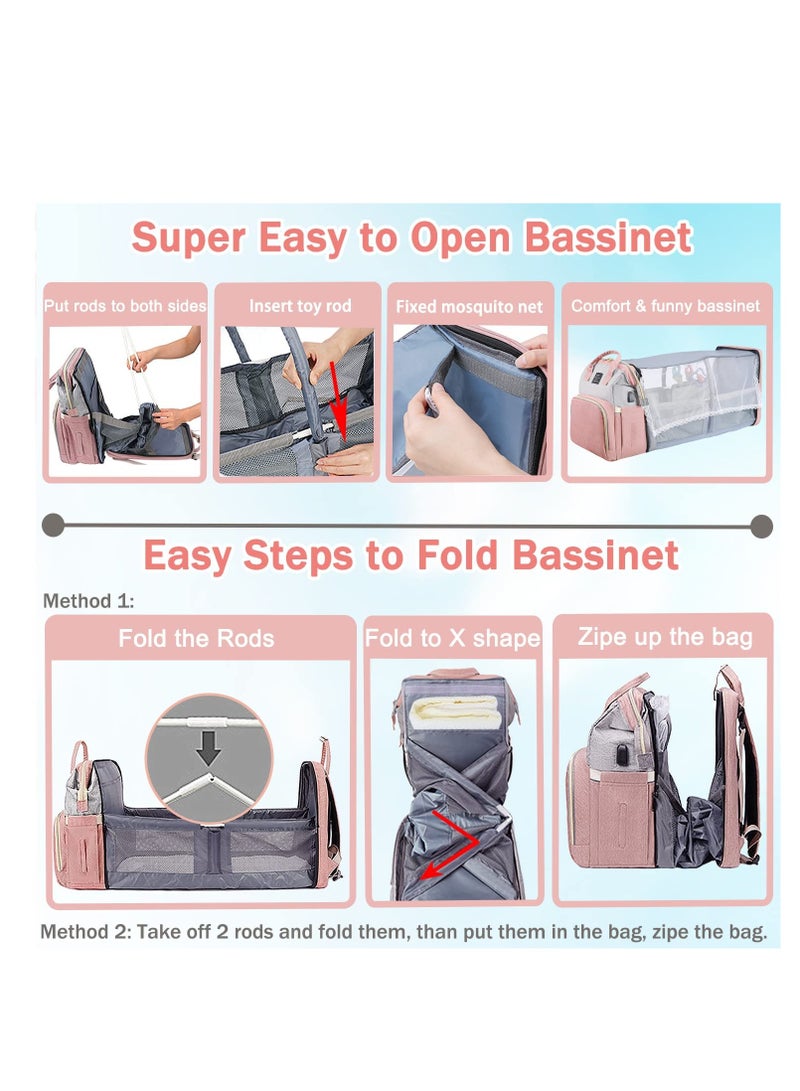 Super Easy to Open Bassinet

Put rods to both sides

Insert toy rod

Fixed mosquito net

Comfort & funny bassinet

Easy Steps to Fold Bassinet

Method 1:

Fold the Rods

Fold to X shape

Zipe up the bag

Method 2: Take off 2 rods and fold them, than put them in the bag, zipe the bag.