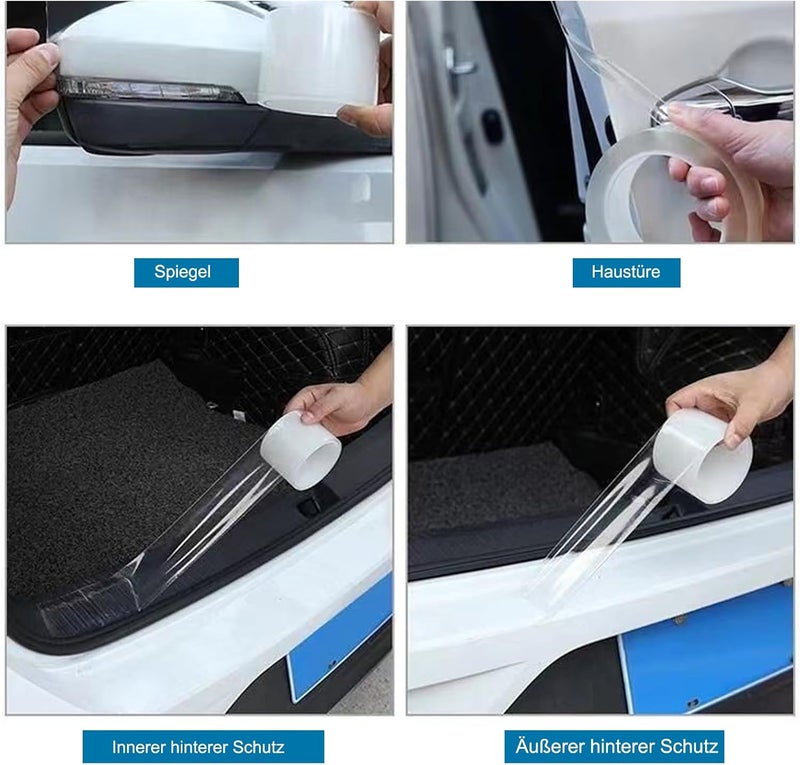 Spiegel

Haustüre

Innerer hinterer Schutz

Äußerer hinterer Schutz