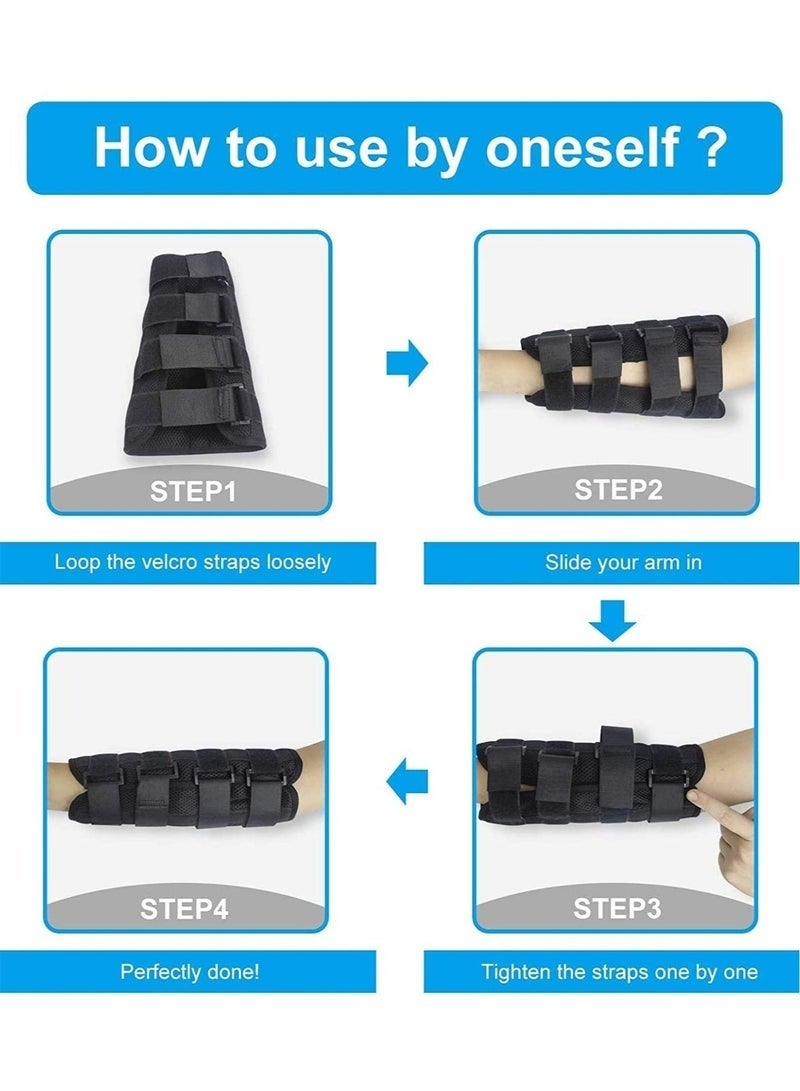 How to use by oneself ?

STEP1

Loop the velcro straps loosely

STEP2

Slide your arm in

STEP3

Tighten the straps one by one

STEP4

Perfectly done!