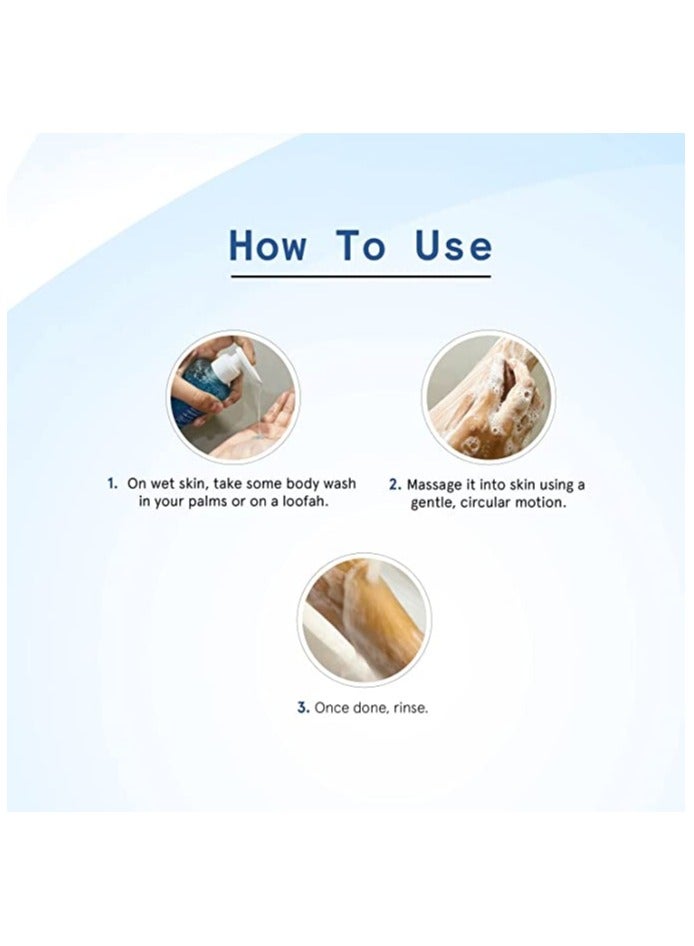 How To Use

1. On wet skin, take some body wash in your palms or on a loofah.

2. Massage it into skin using a gentle, circular motion.

3. Once done, rinse.