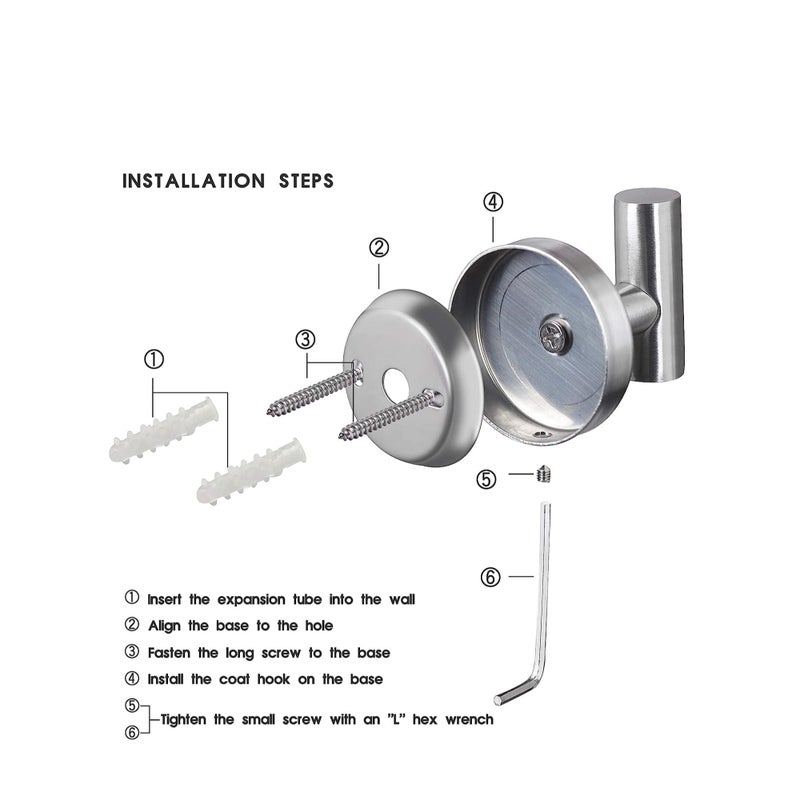 INSTALLATION STEPS

④

②

③

①

⑤

⑥

① Insert the expansion tube into the wall

② Align the base to the hole

③ Fasten the long screw to the base

④ Install the coat hook on the base

⑤
⑥ Tighten the small screw with an "L" hex wrench