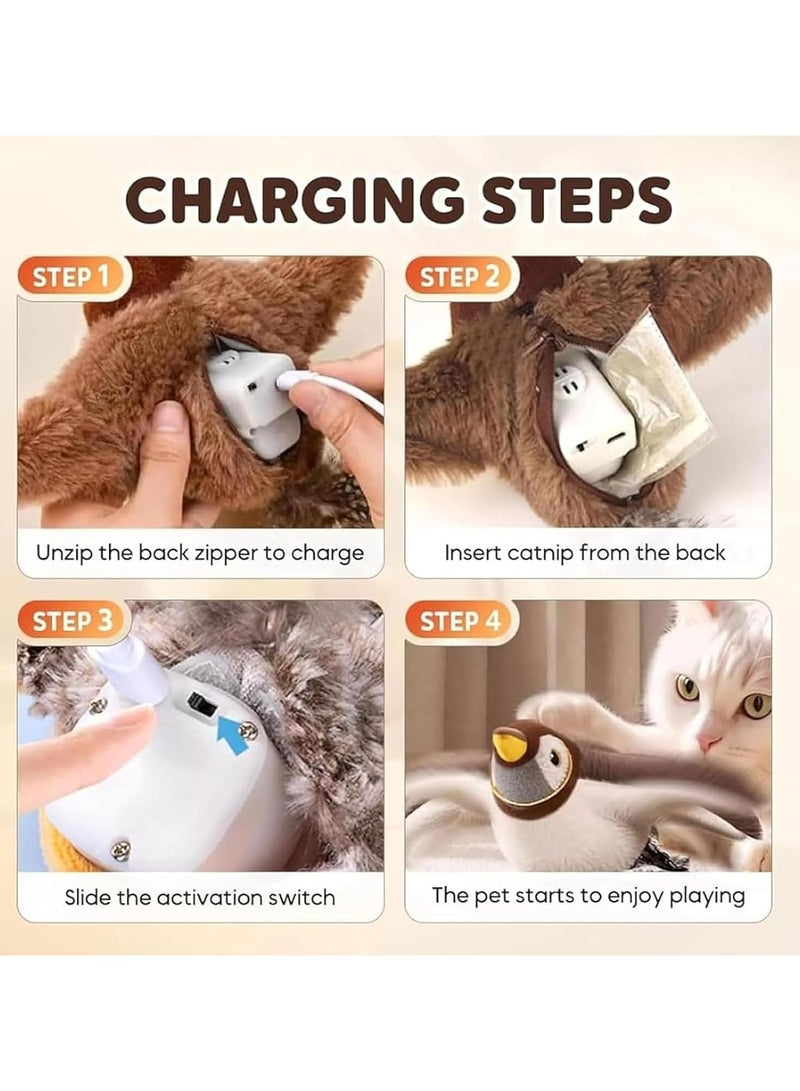 CHARGING STEPS

STEP 1

Unzip the back zipper to charge

STEP 2

Insert catnip from the back

STEP 3

Slide the activation switch

STEP 4

The pet starts to enjoy playing