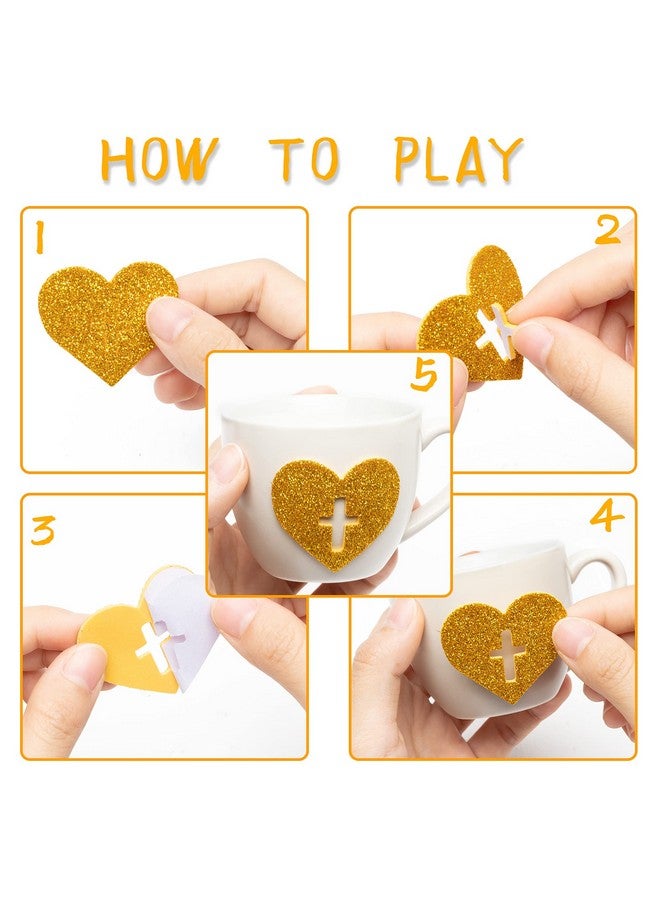 HOW TO PLAY

1

2

5

3

4