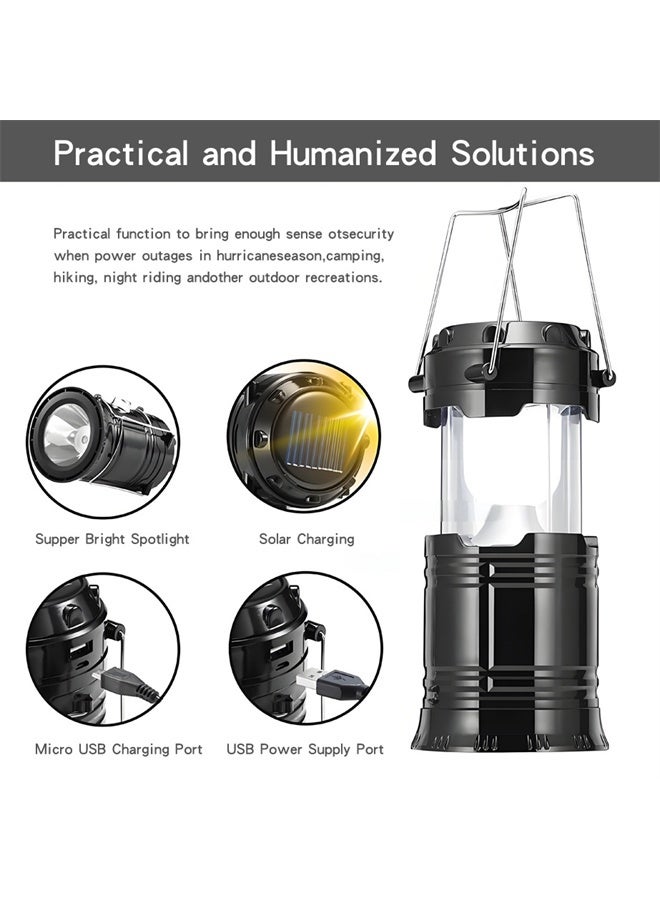 Practical and Humanized Solutions

Practical function to bring enough sense otsecurity when power outages in hurricaneseason,camping, hiking, night riding andother outdoor recreations.

Supper Bright Spotlight

Solar Charging

Micro USB Charging Port

USB Power Supply Port