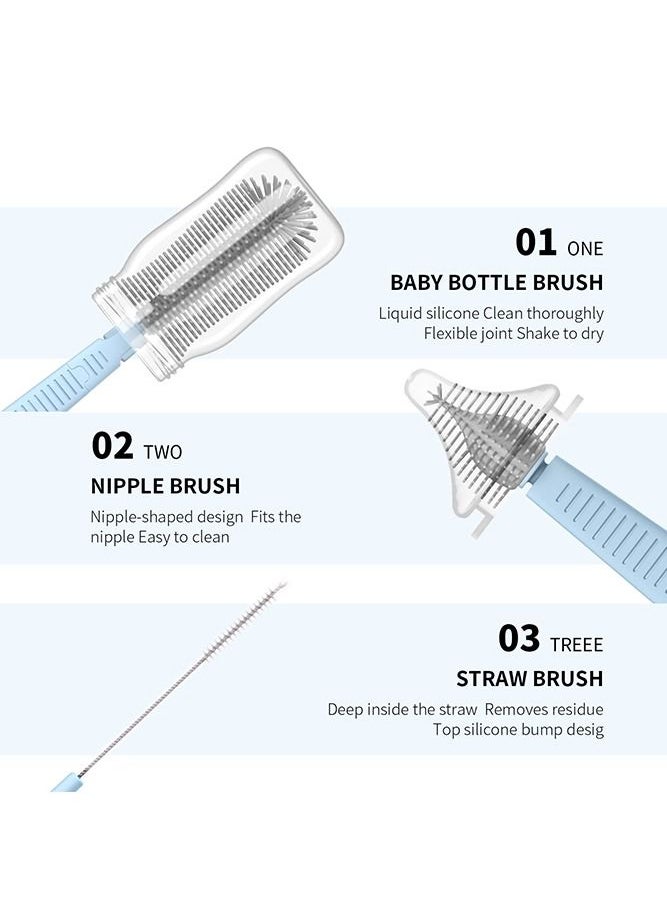 01 ONE
BABY BOTTLE BRUSH
Liquid silicone Clean thoroughly
Flexible joint Shake to dry

02 TWO
NIPPLE BRUSH
Nipple-shaped design Fits the nipple Easy to clean

03 TREEE
STRAW BRUSH
Deep inside the straw Removes residue
Top silicone bump desig