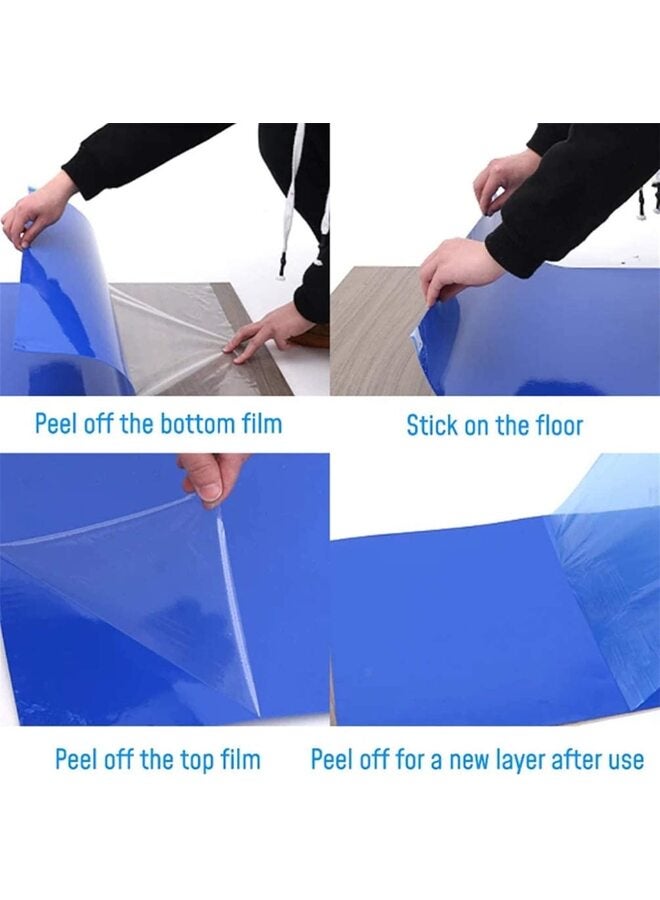 Peel off the bottom film

Stick on the floor

Peel off the top film

Peel off for a new layer after use