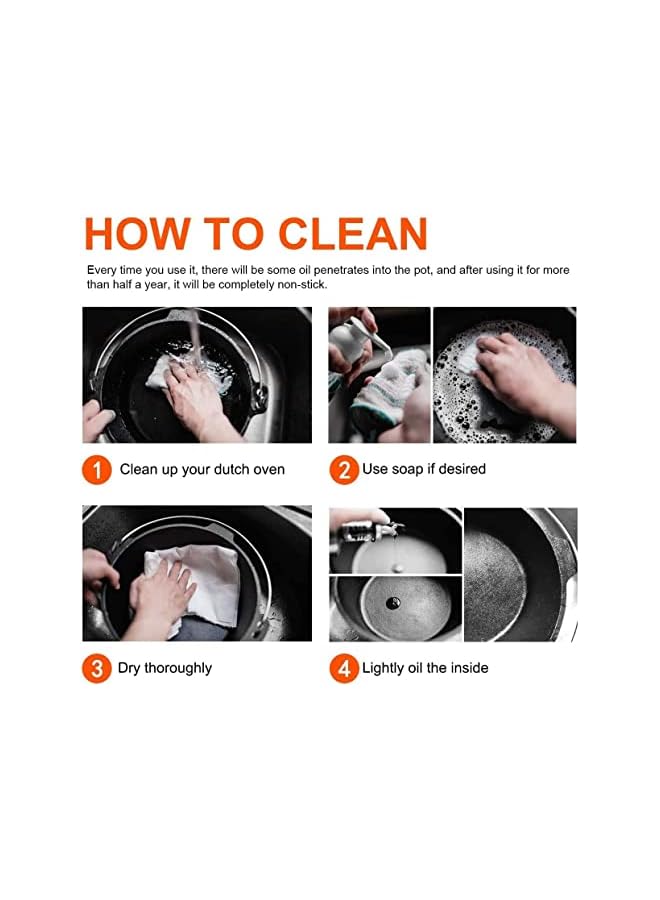 HOW TO CLEAN

Every time you use it, there will be some oil penetrates into the pot, and after using it for more than half a year, it will be completely non-stick.

1 Clean up your dutch oven

2 Use soap if desired

3 Dry thoroughly

4 Lightly oil the inside