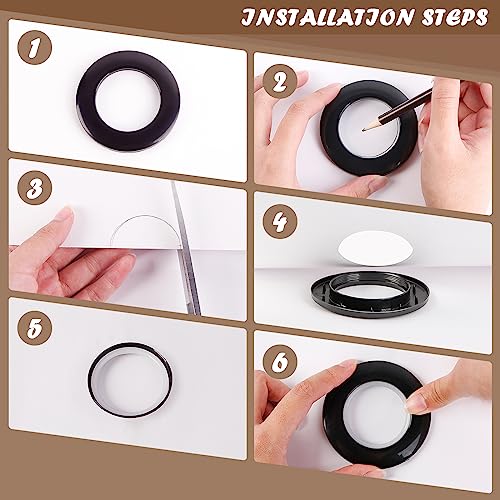 INSTALLATION STEPS

1

2

3

4

5

6