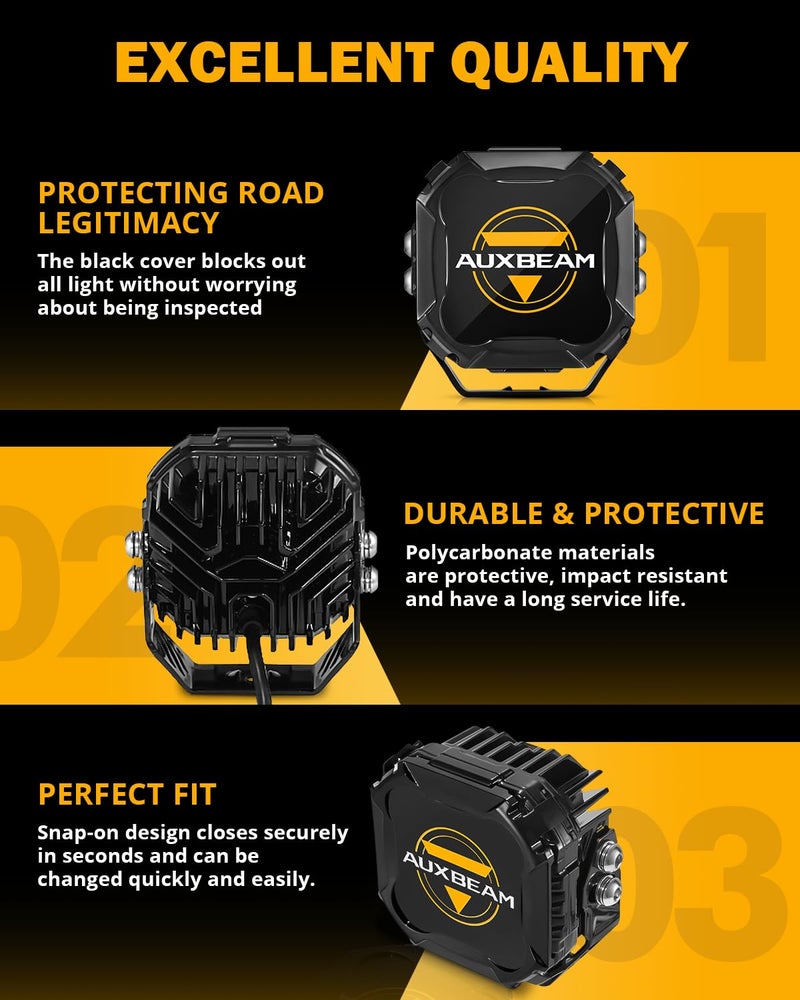 EXCELLENT QUALITY

PROTECTING ROAD LEGITIMACY
The black cover blocks out all light without worrying about being inspected

AUXBEAM

01

02

DURABLE & PROTECTIVE
Polycarbonate materials are protective, impact resistant and have a long service life.

PERFECT FIT
Snap-on design closes securely in seconds and can be changed quickly and easily.

AUXBEAM

03