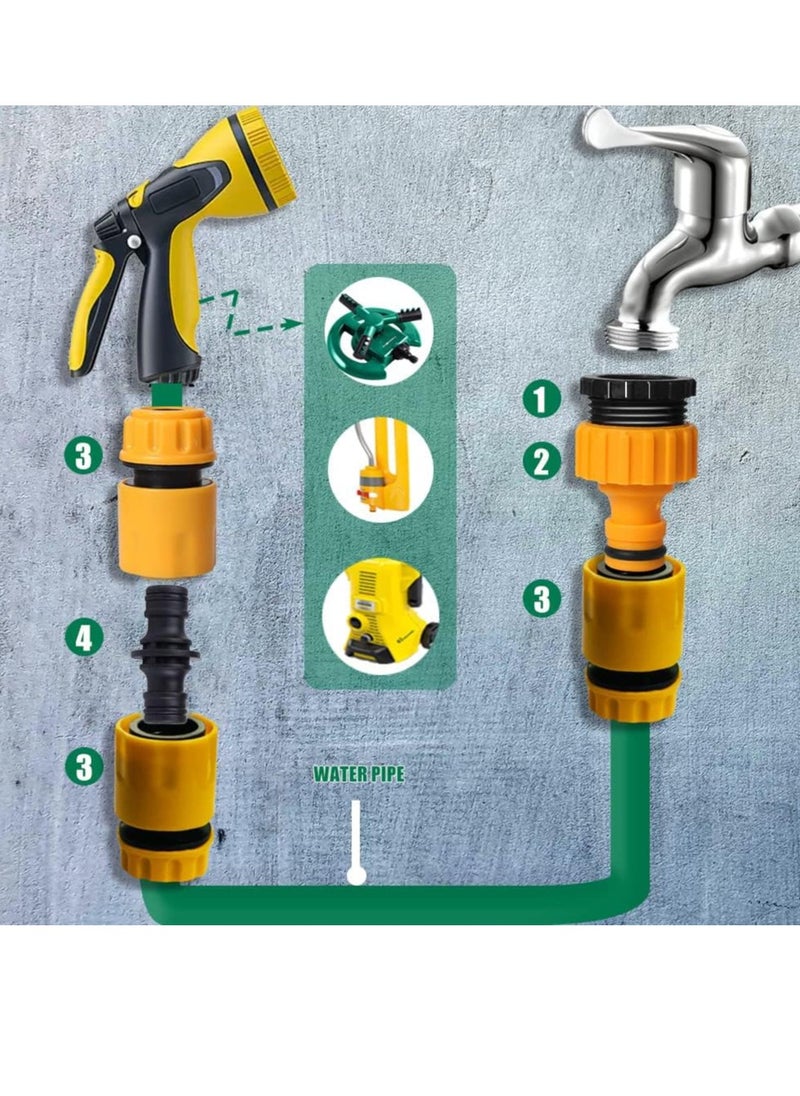 3

4

3

WATER PIPE

1

2

3