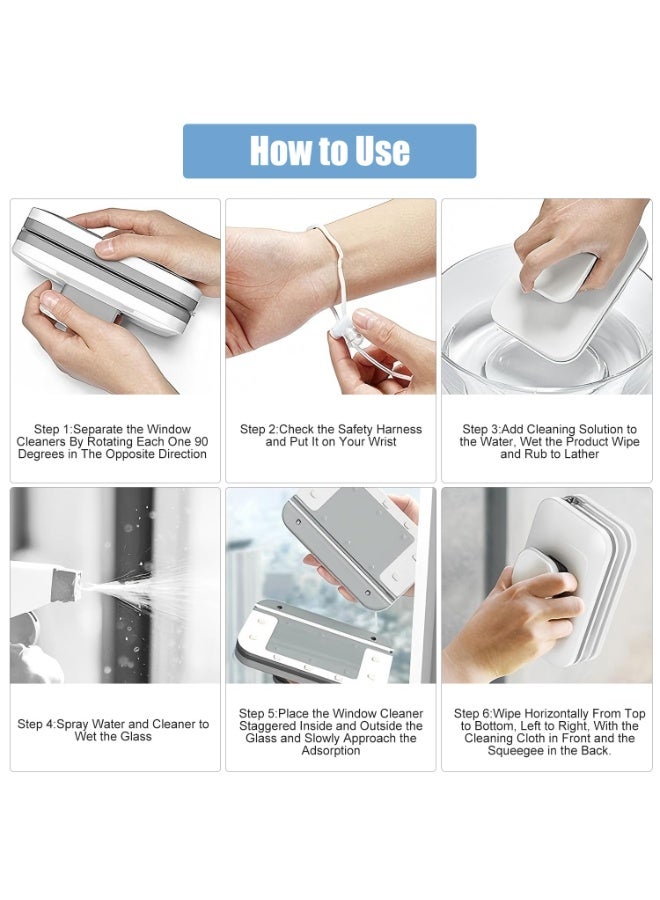 How to Use

Step 1:Separate the Window Cleaners By Rotating Each One 90 Degrees in The Opposite Direction

Step 2:Check the Safety Harness and Put It on Your Wrist

Step 3:Add Cleaning Solution to the Water, Wet the Product Wipe and Rub to Lather

Step 4:Spray Water and Cleaner to Wet the Glass

Step 5:Place the Window Cleaner Staggered Inside and Outside the Glass and Slowly Approach the Adsorption

Step 6:Wipe Horizontally From Top to Bottom, Left to Right, With the Cleaning Cloth in Front and the Squeegee in the Back.