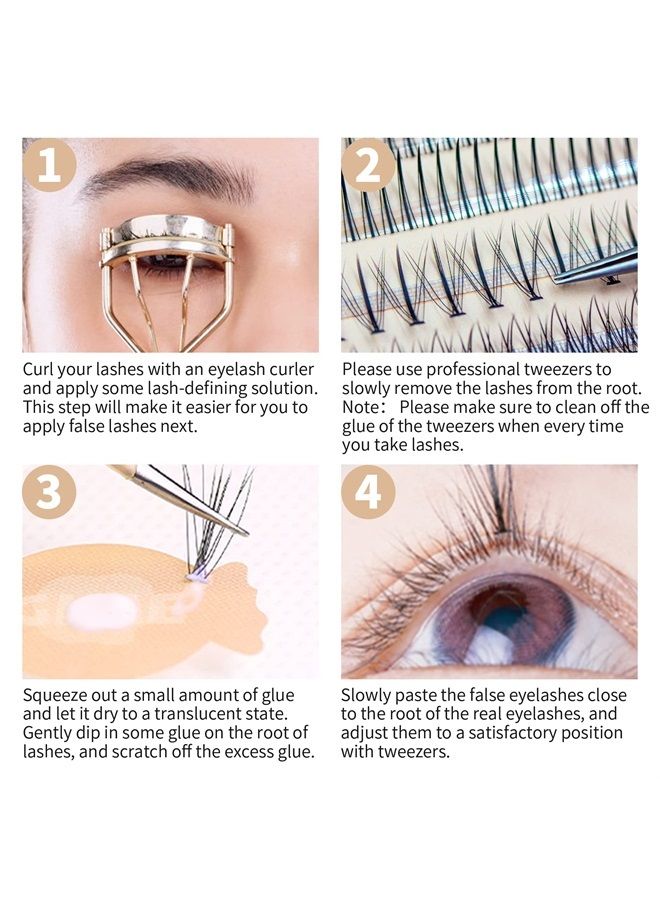 1

Curl your lashes with an eyelash curler and apply some lash-defining solution. This step will make it easier for you to apply false lashes next.

2

Please use professional tweezers to slowly remove the lashes from the root. Note： Please make sure to clean off the glue of the tweezers when every time you take lashes.

3

Squeeze out a small amount of glue and let it dry to a translucent state. Gently dip in some glue on the root of lashes, and scratch off the excess glue.

4

Slowly paste the false eyelashes close to the root of the real eyelashes, and adjust them to a satisfactory position with tweezers.