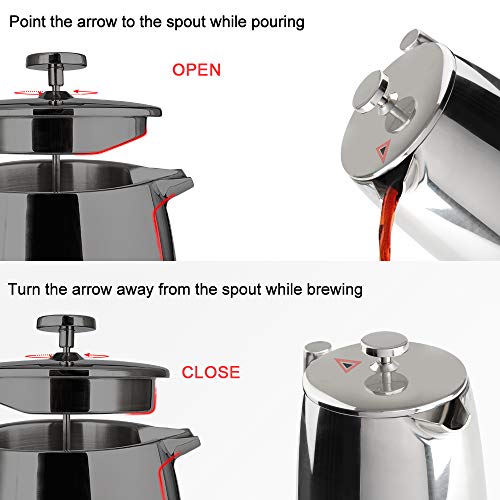 Point the arrow to the spout while pouring

OPEN

Turn the arrow away from the spout while brewing

CLOSE