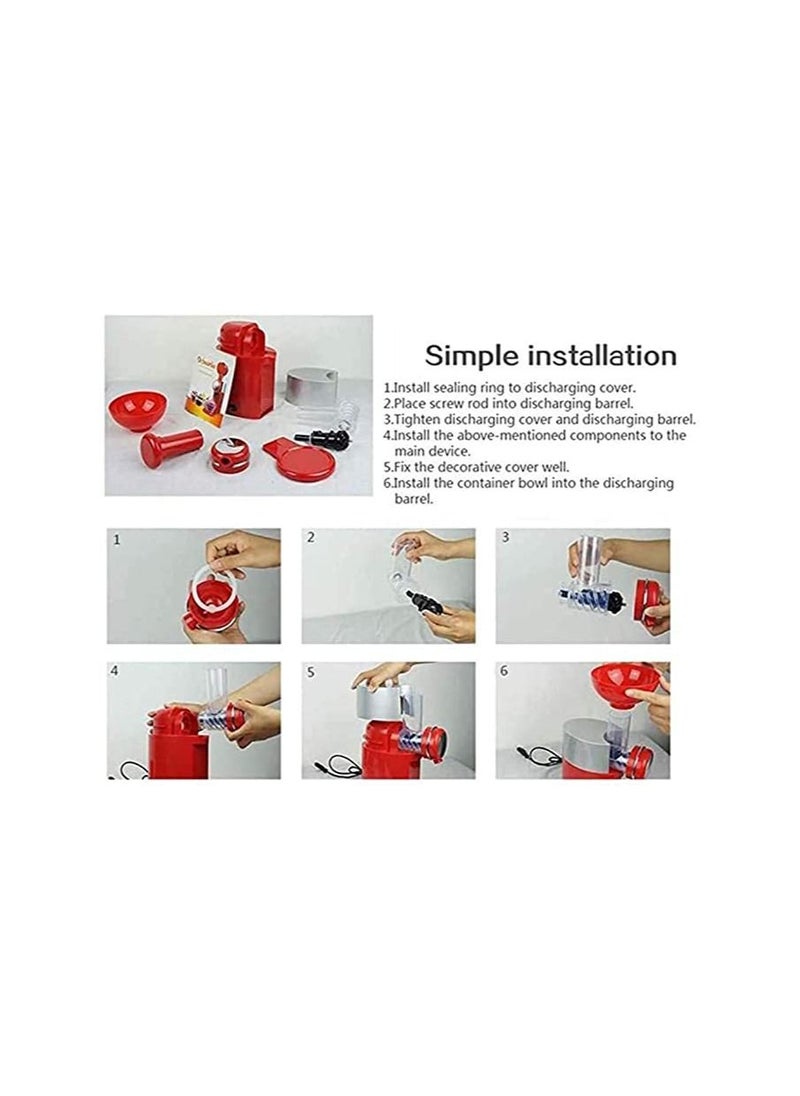 Simple installation

1.Install sealing ring to discharging cover.
2.Place screw rod into discharging barrel.
3.Tighten discharging cover and discharging barrel.
4.Install the above-mentioned components to the main device.
5.Fix the decorative cover well.
6.Install the container bowl into the discharging barrel.

1

2

3

4

5

6