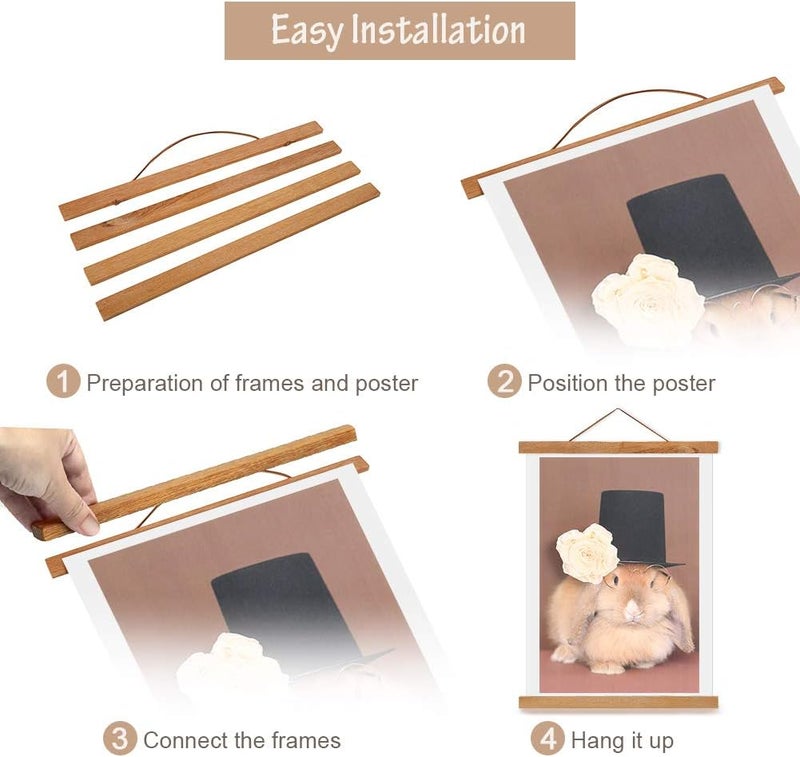 Easy Installation

1 Preparation of frames and poster

2 Position the poster

3 Connect the frames

4 Hang it up