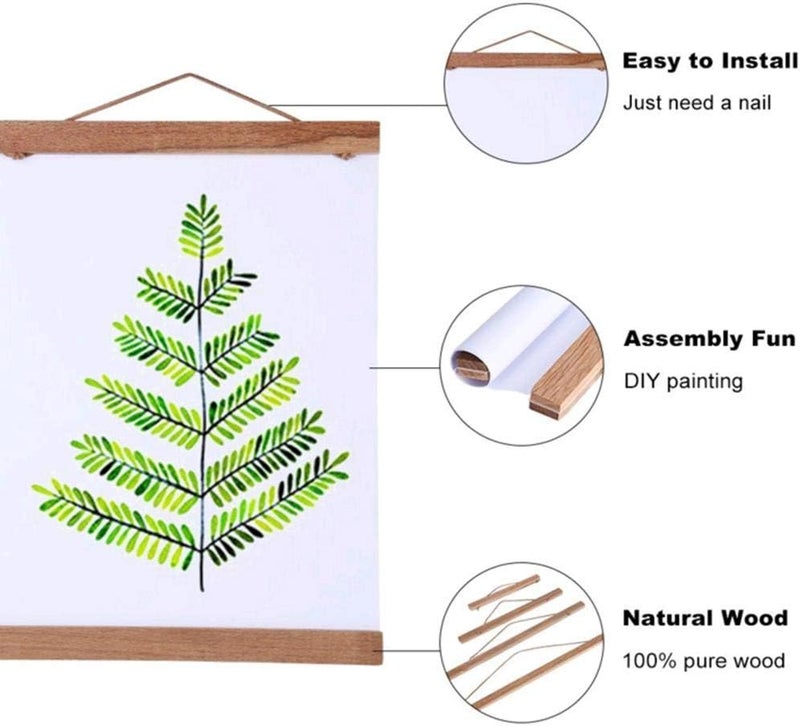 Easy to Install
Just need a nail

Assembly Fun
DIY painting

Natural Wood
100% pure wood