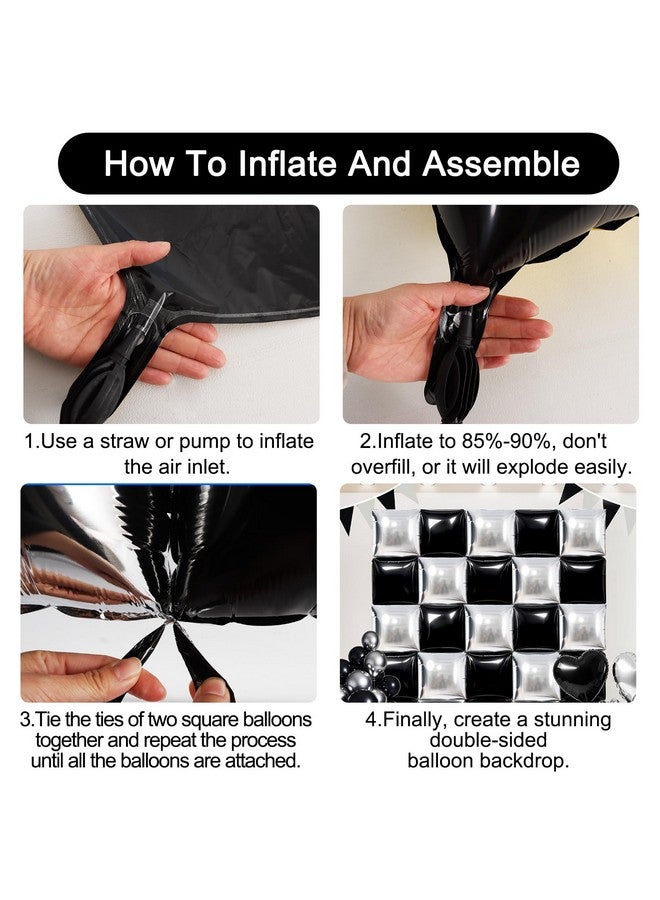 How To Inflate And Assemble

1.Use a straw or pump to inflate the air inlet.

2.Inflate to 85%-90%, don't overfill, or it will explode easily.

3.Tie the ties of two square balloons together and repeat the process until all the balloons are attached.

4.Finally, create a stunning double-sided balloon backdrop.