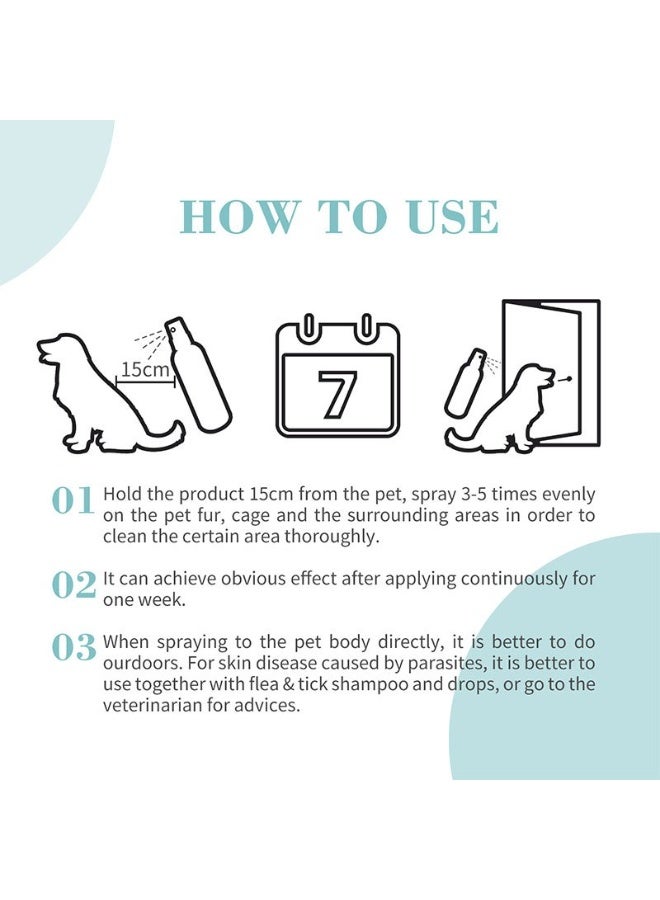 HOW TO USE

15cm

7

01 Hold the product 15cm from the pet, spray 3-5 times evenly on the pet fur, cage and the surrounding areas in order to clean the certain area thoroughly.

02 It can achieve obvious effect after applying continuously for one week.

03 When spraying to the pet body directly, it is better to do ourdoors. For skin disease caused by parasites, it is better to use together with flea & tick shampoo and drops, or go to the veterinarian for advices.