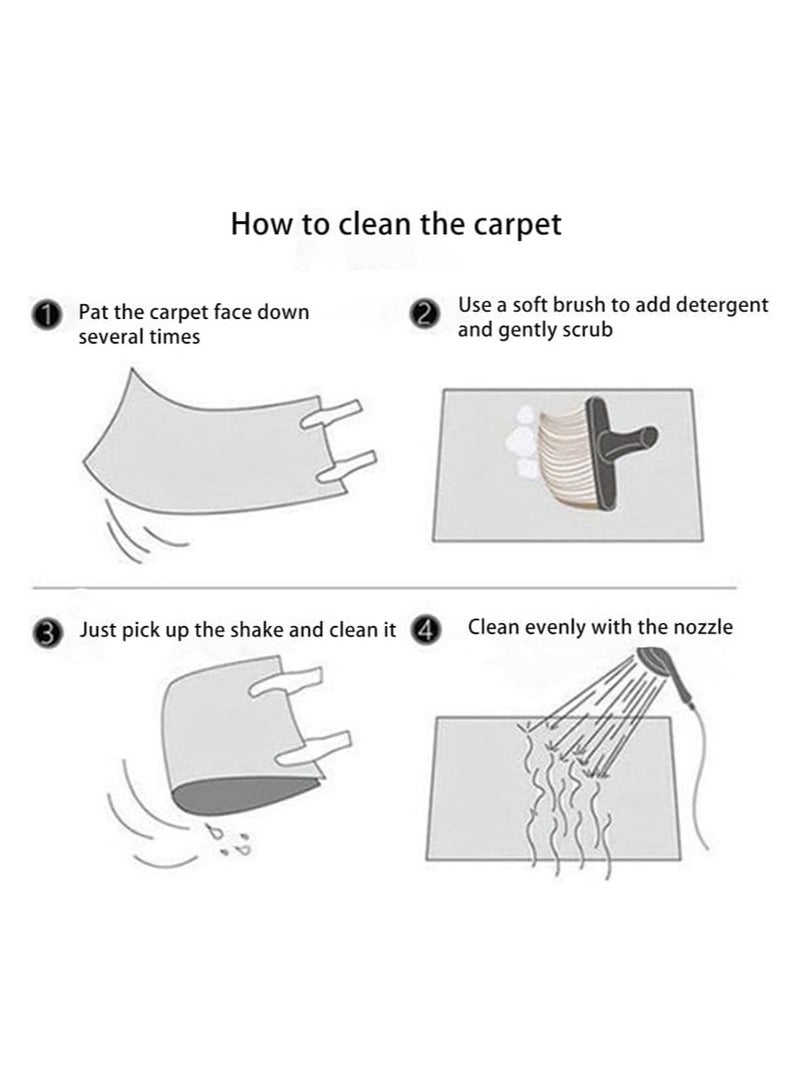 How to clean the carpet

1 Pat the carpet face down several times

2 Use a soft brush to add detergent and gently scrub

3 Just pick up the shake and clean it

4 Clean evenly with the nozzle