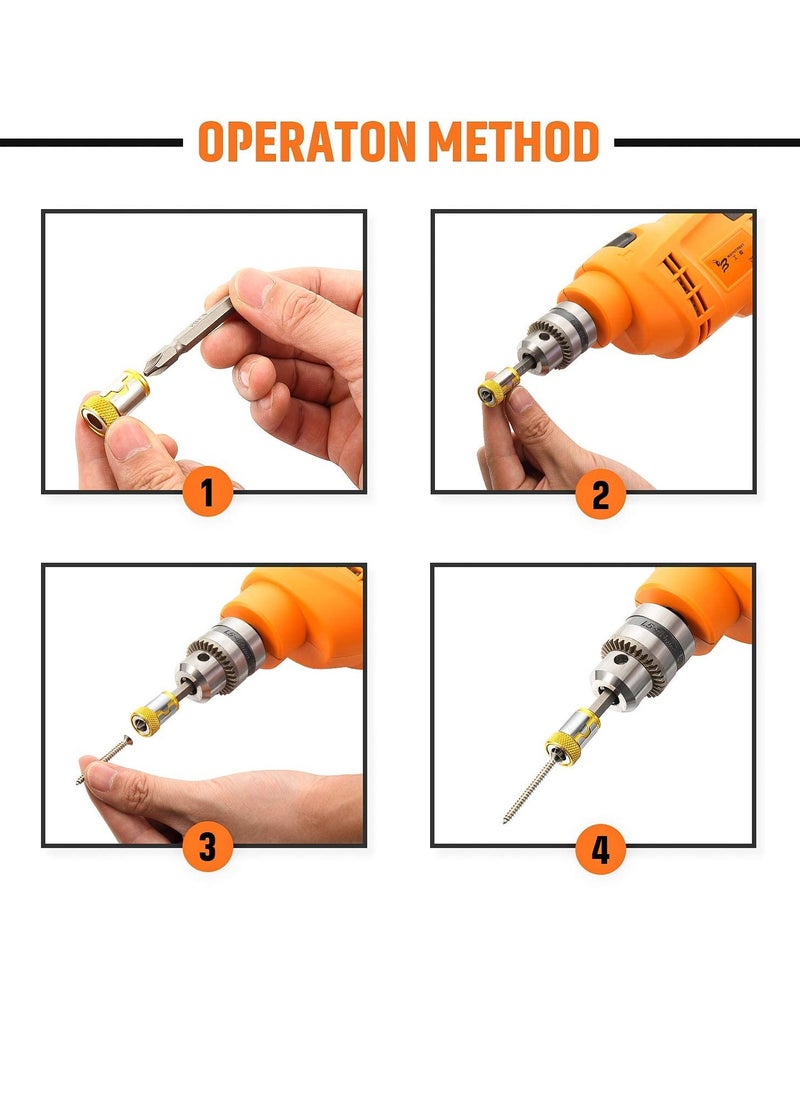 OPERATON METHOD

1

2

3

4