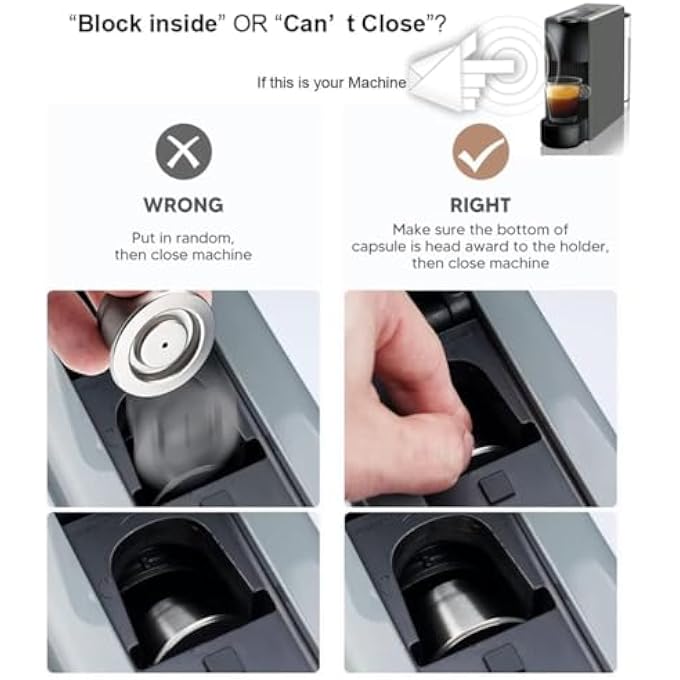 “Block inside” OR “Can’ t Close”?

If this is your Machine

WRONG

Put in random, then close machine

RIGHT

Make sure the bottom of capsule is head award to the holder, then close machine