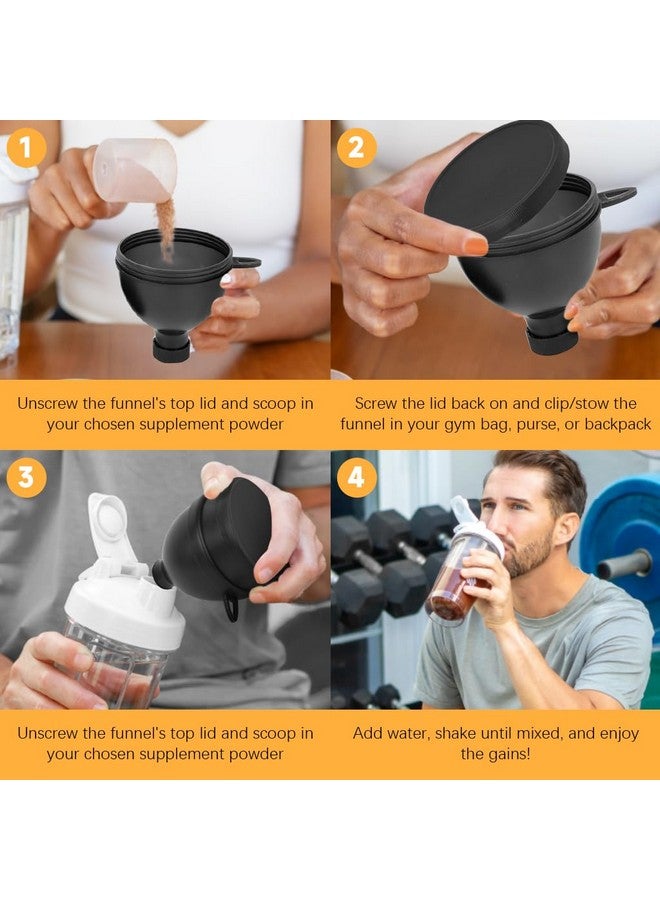 1

Unscrew the funnel's top lid and scoop in your chosen supplement powder

2

Screw the lid back on and clip/stow the funnel in your gym bag, purse, or backpack

3

Unscrew the funnel's top lid and scoop in your chosen supplement powder

4

Add water, shake until mixed, and enjoy the gains!