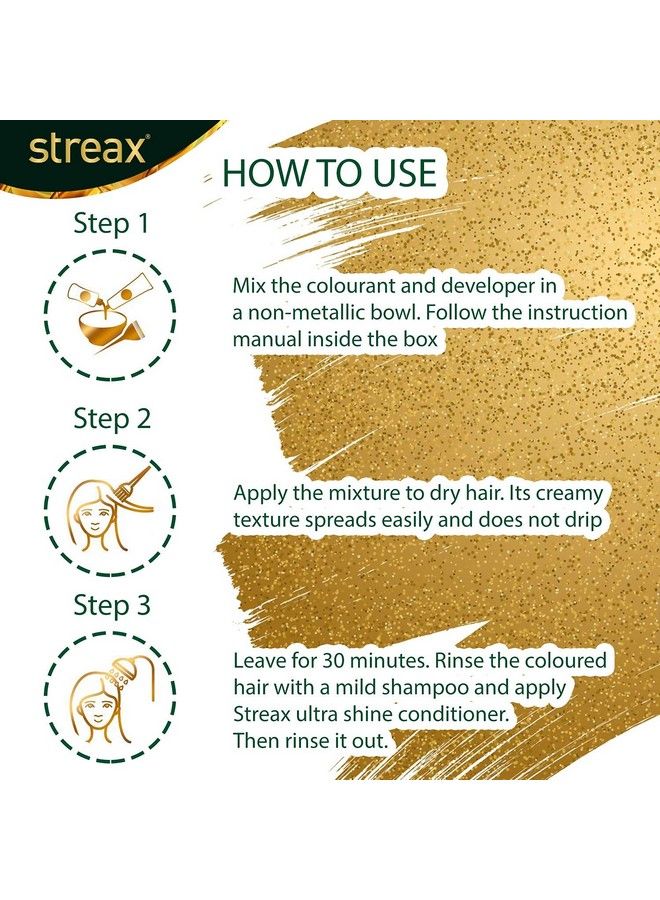 streax®

HOW TO USE

Step 1

Mix the colourant and developer in a non-metallic bowl. Follow the instruction manual inside the box

Step 2

Apply the mixture to dry hair. Its creamy texture spreads easily and does not drip

Step 3

Leave for 30 minutes. Rinse the coloured hair with a mild shampoo and apply Streax ultra shine conditioner. Then rinse it out.