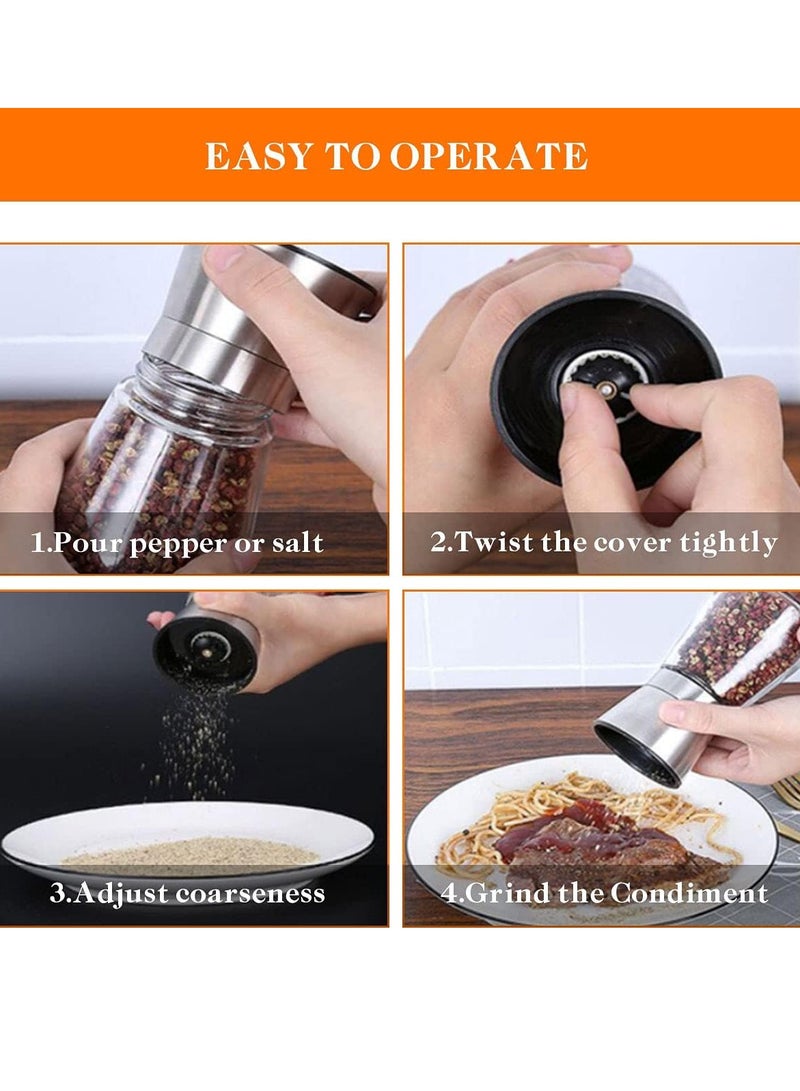 EASY TO OPERATE

1.Pour pepper or salt

2.Twist the cover tightly

3.Adjust coarseness

4.Grind the Condiment