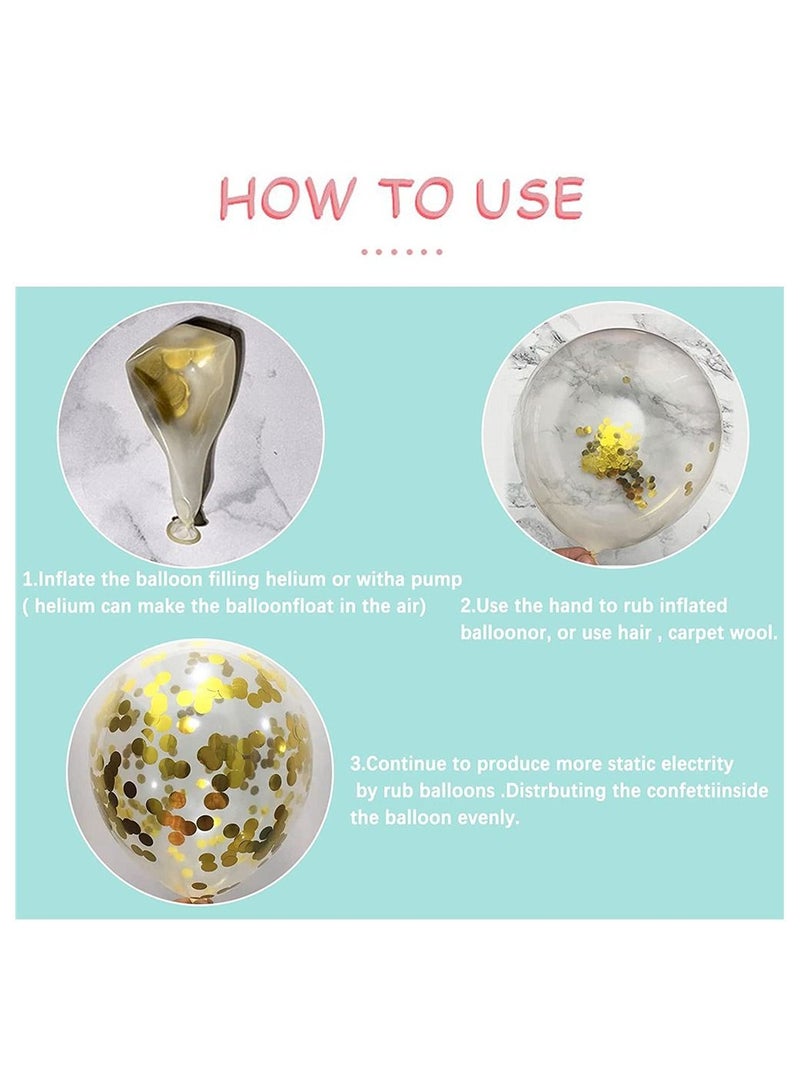 HOW TO USE

1.Inflate the balloon filling helium or witha pump ( helium can make the balloonfloat in the air)

2.Use the hand to rub inflated balloonor, or use hair , carpet wool.

3.Continue to produce more static electrity by rub balloons .Distrbuting the confettiinside the balloon evenly.