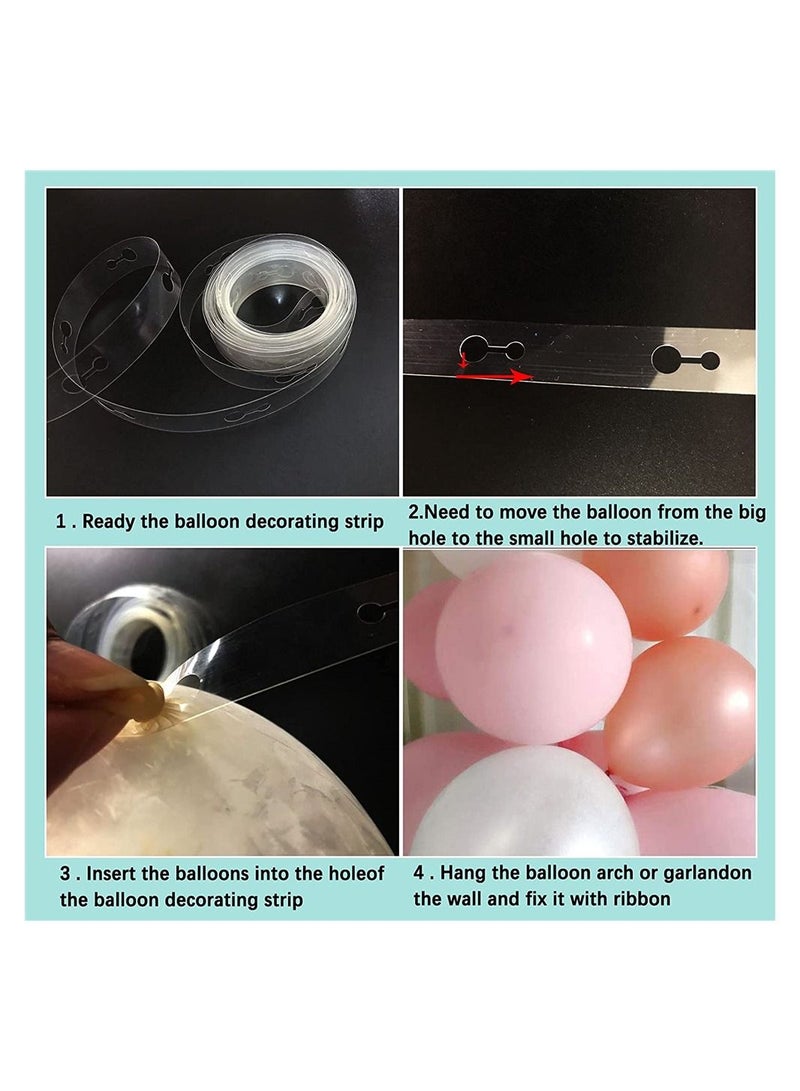 1 . Ready the balloon decorating strip

2.Need to move the balloon from the big hole to the small hole to stabilize.

3 . Insert the balloons into the holeof the balloon decorating strip

4 . Hang the balloon arch or garlandon the wall and fix it with ribbon