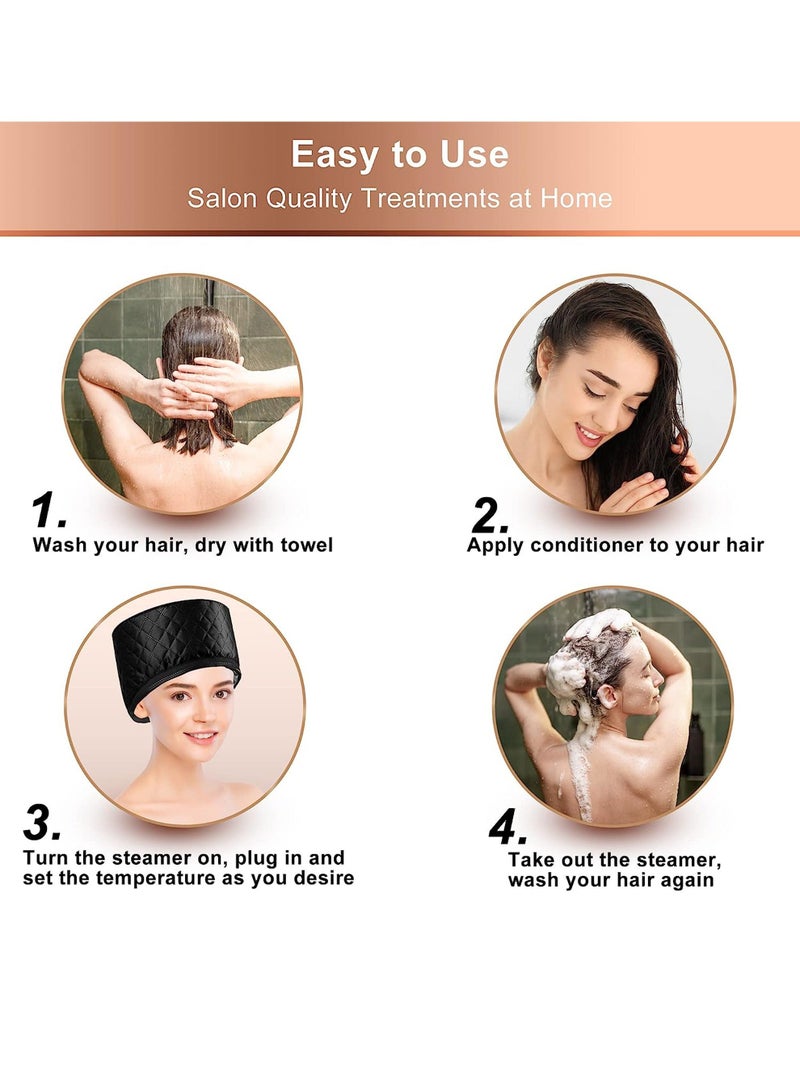 Easy to Use
Salon Quality Treatments at Home

1.
Wash your hair, dry with towel

2.
Apply conditioner to your hair

3.
Turn the steamer on, plug in and set the temperature as you desire

4.
Take out the steamer, wash your hair again