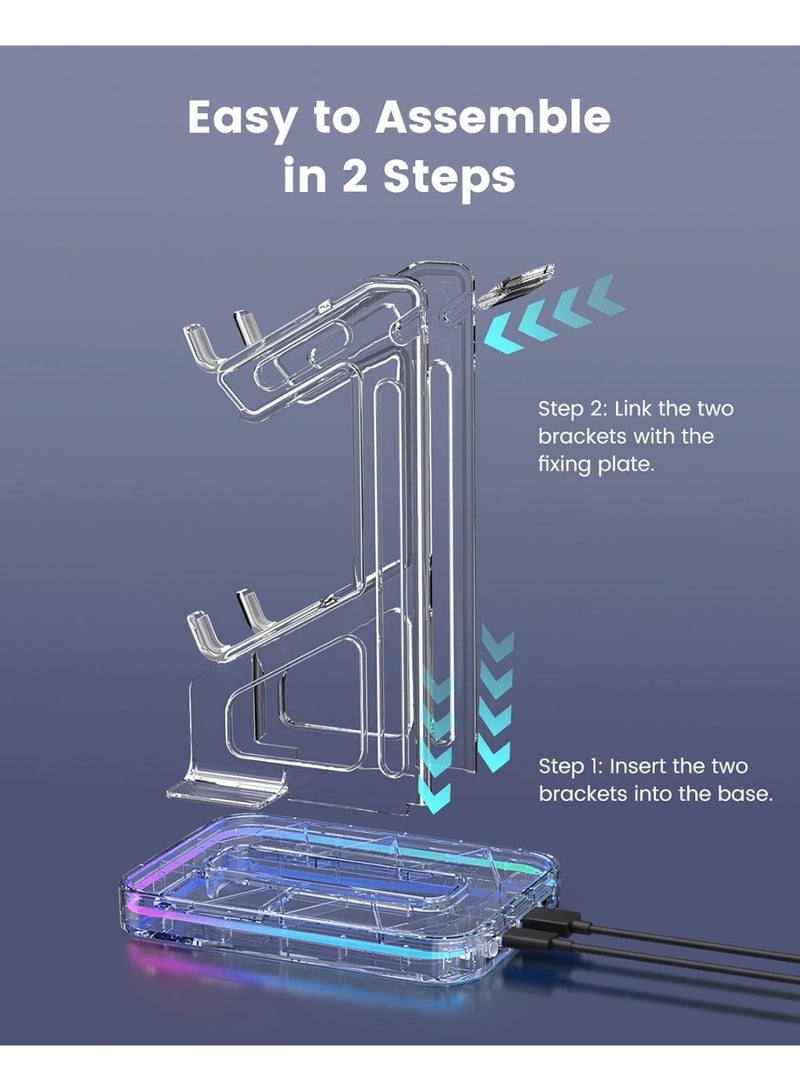 Easy to Assemble in 2 Steps

Step 2: Link the two brackets with the fixing plate.

Step 1: Insert the two brackets into the base.