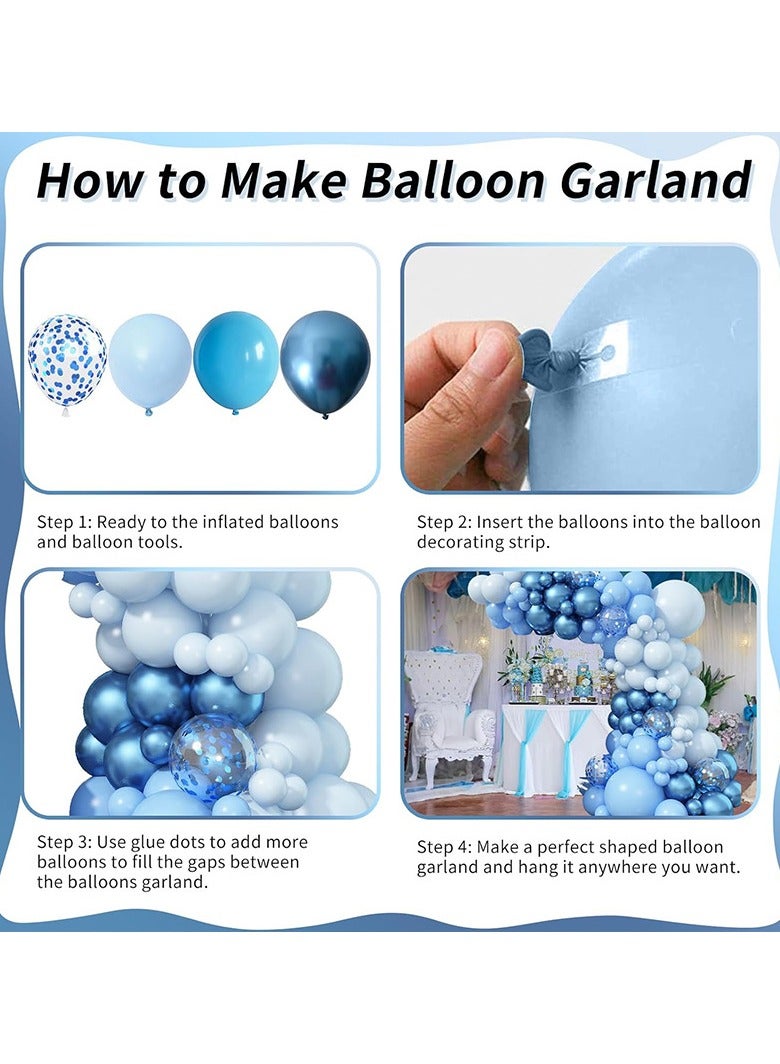 How to Make Balloon Garland

Step 1: Ready to the inflated balloons and balloon tools.

Step 2: Insert the balloons into the balloon decorating strip.

Step 3: Use glue dots to add more balloons to fill the gaps between the balloons garland.

Step 4: Make a perfect shaped balloon garland and hang it anywhere you want.