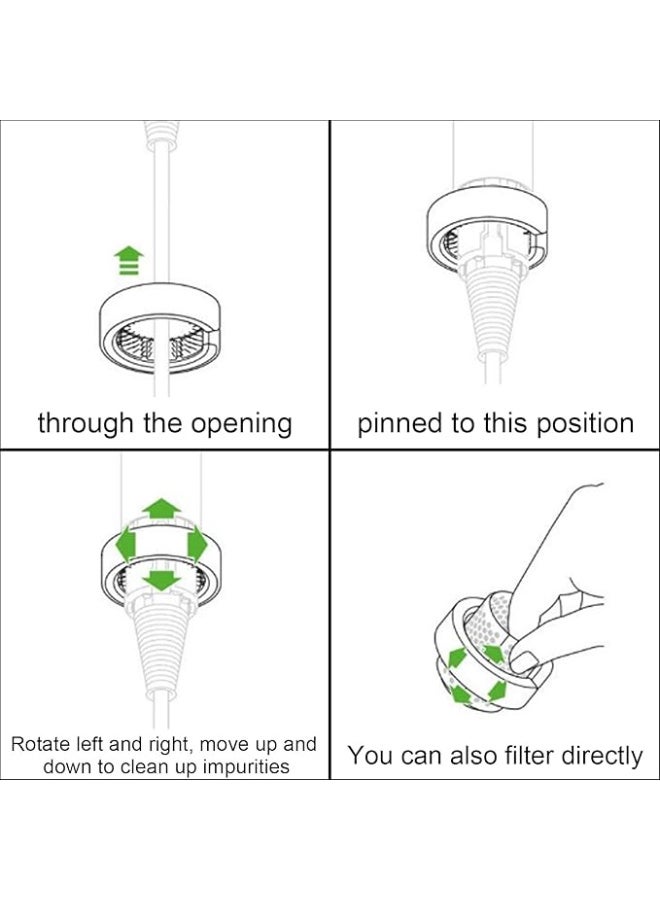 through the opening

pinned to this position

Rotate left and right, move up and down to clean up impurities

You can also filter directly